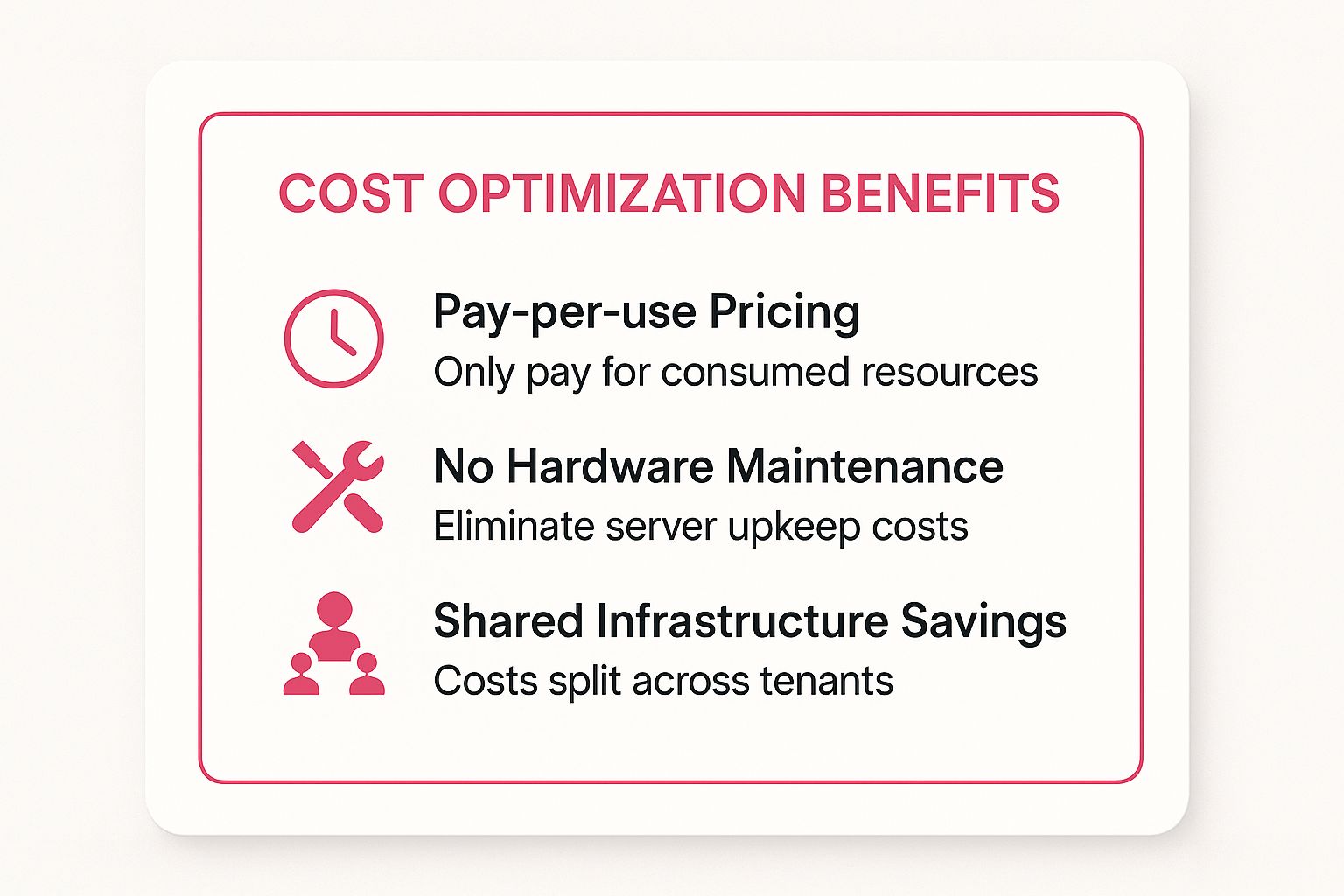 COST OPTIMIZATION BENEFITS

Pay-per-use Pricing
Only pay for consumed resources

No Hardware Maintenance
Eliminate server upkeep costs

Shared Infrastructure Savings
Costs split across tenants