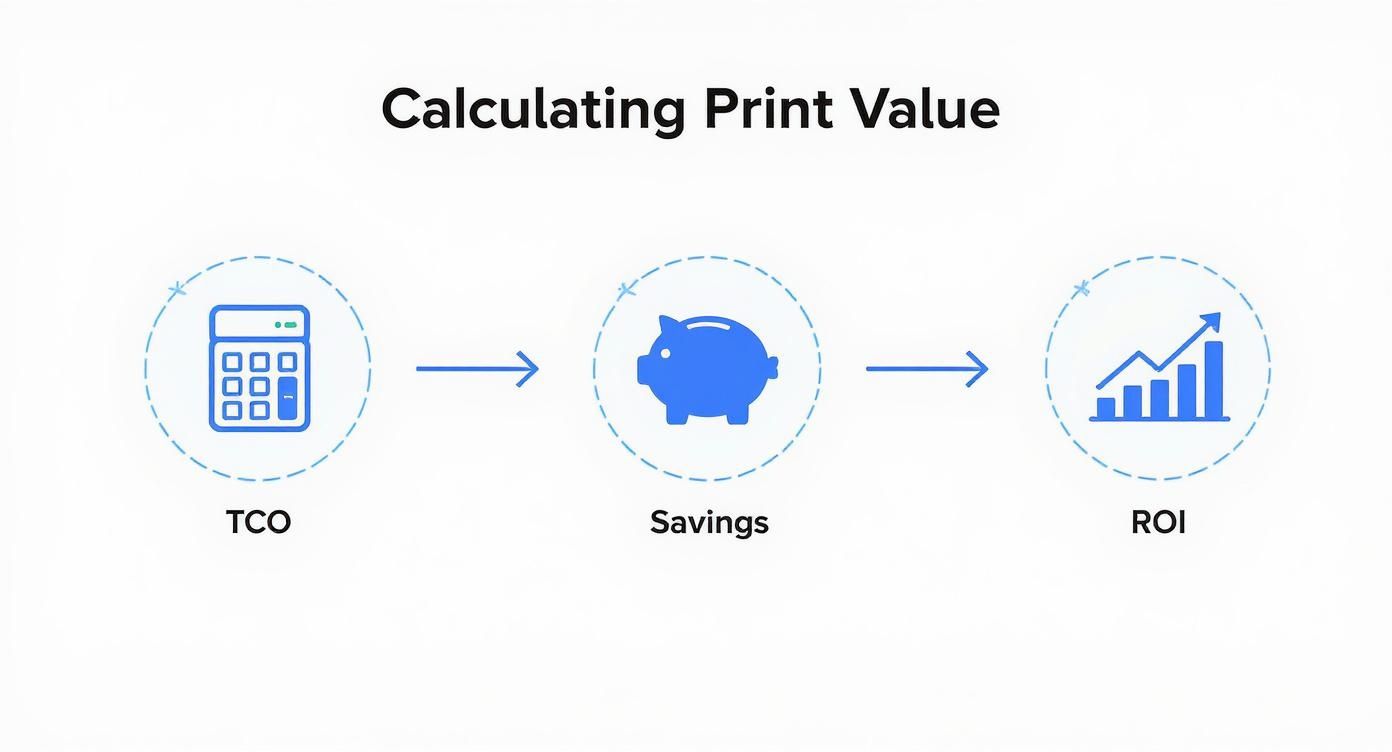 Calculating Print Value

TCO

Savings

ROI