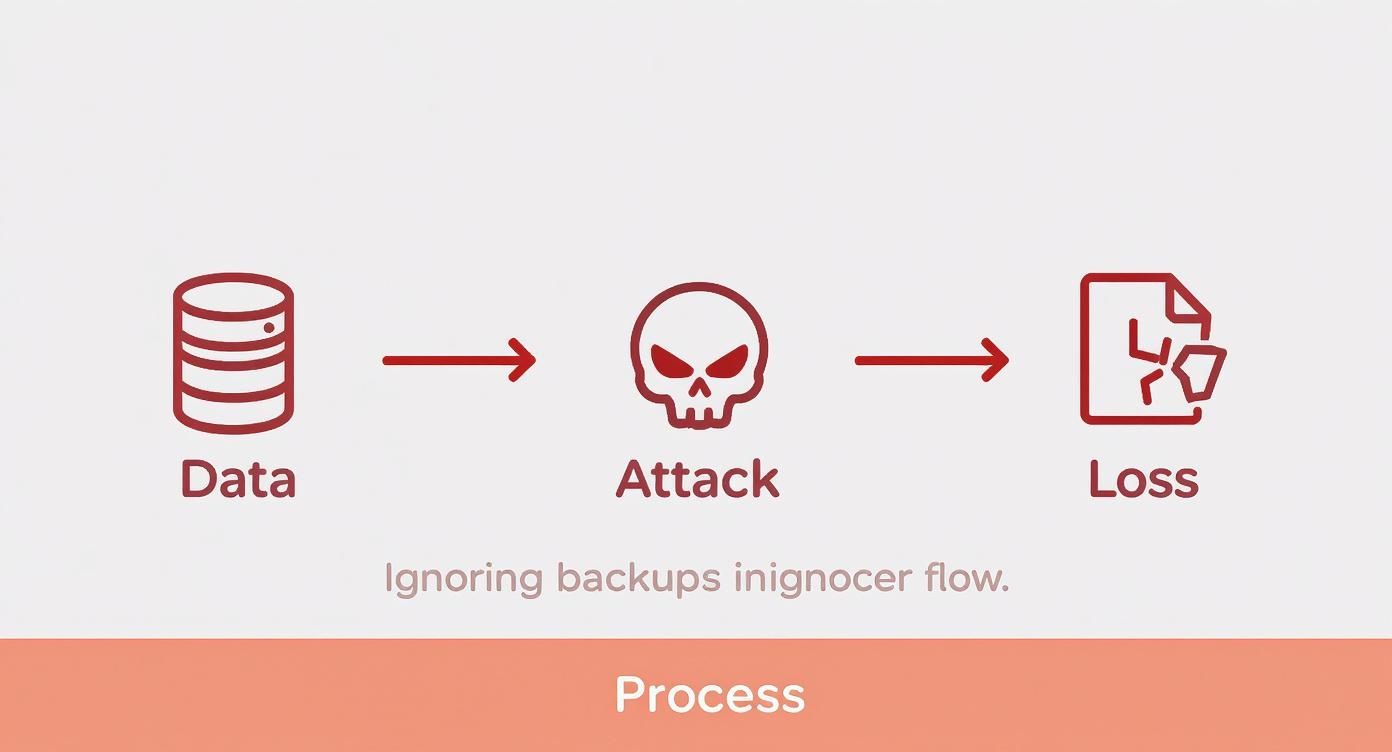 Data

Attack

Loss

Ignoring backups inignocer flow.

Process