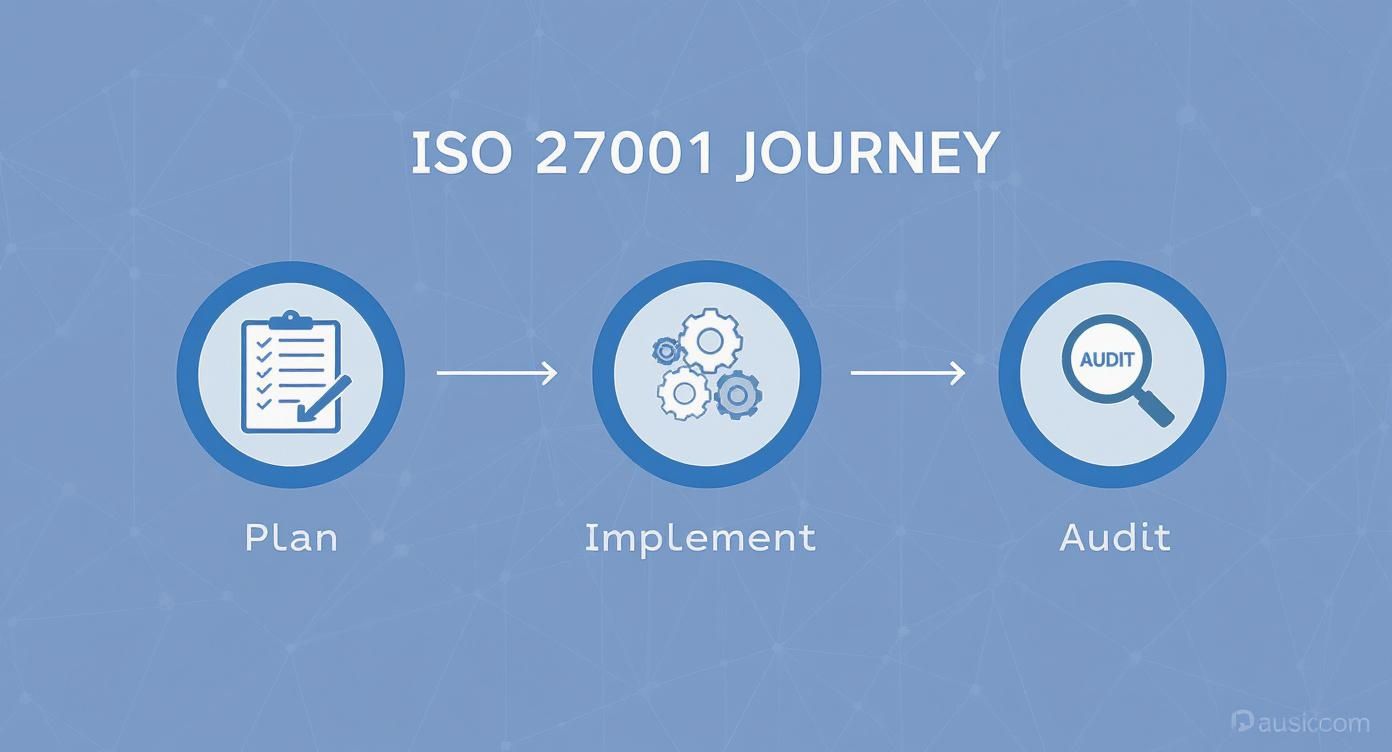 ISO 27001 JOURNEY

AUDIT

Plan

Implement

Audit

ausiccom