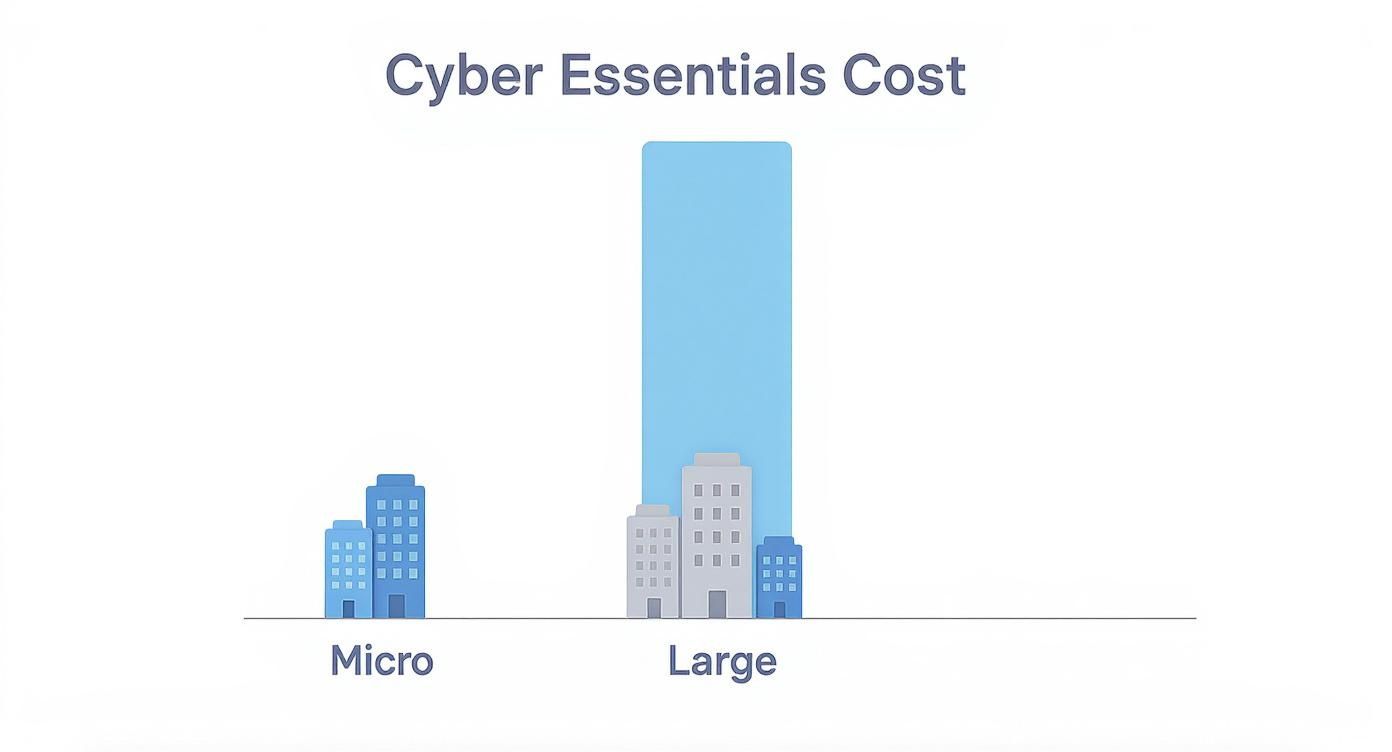 Cyber Essentials Cost

Micro

Large