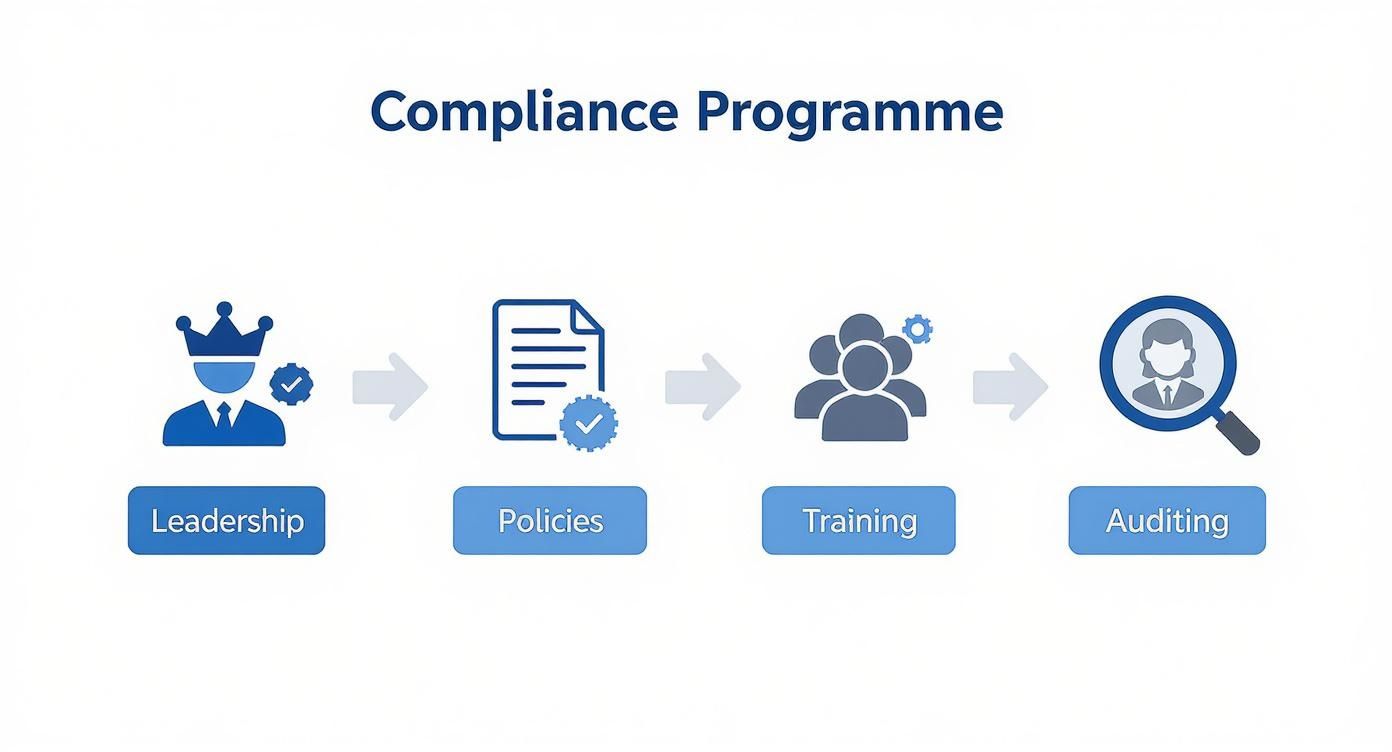 Compliance Programme

Leadership

Policies

Training

Auditing