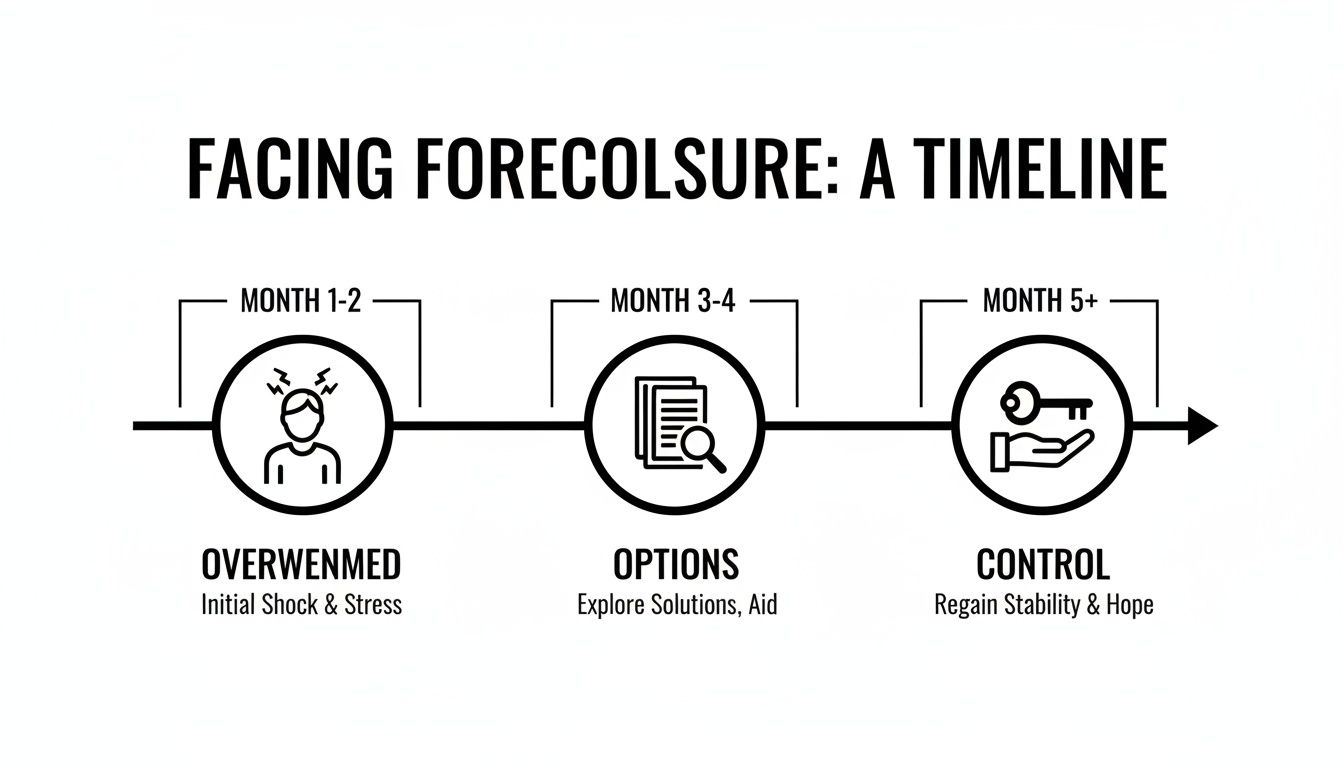 FACING FORECOLSURE: A TIMELINE

MONTH 1-2

MONTH 3-4

MONTH 5+

OVERWENMED
Initial Shock & Stress

OPTIONS
Explore Solutions, Aid

CONTROL
Regain Stability & Hope