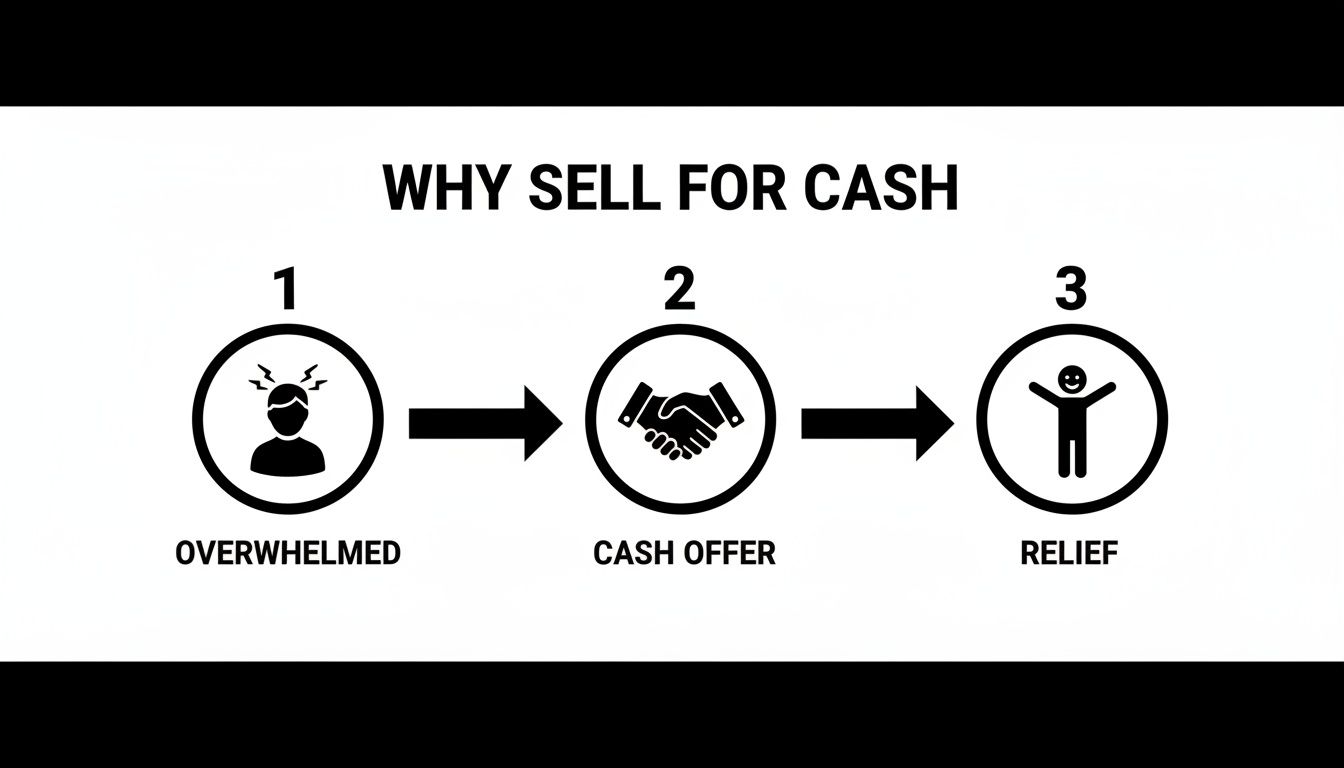 WHY SELL FOR CASH

1

OVERWHELMED

2

CASH OFFER

3

RELIEF