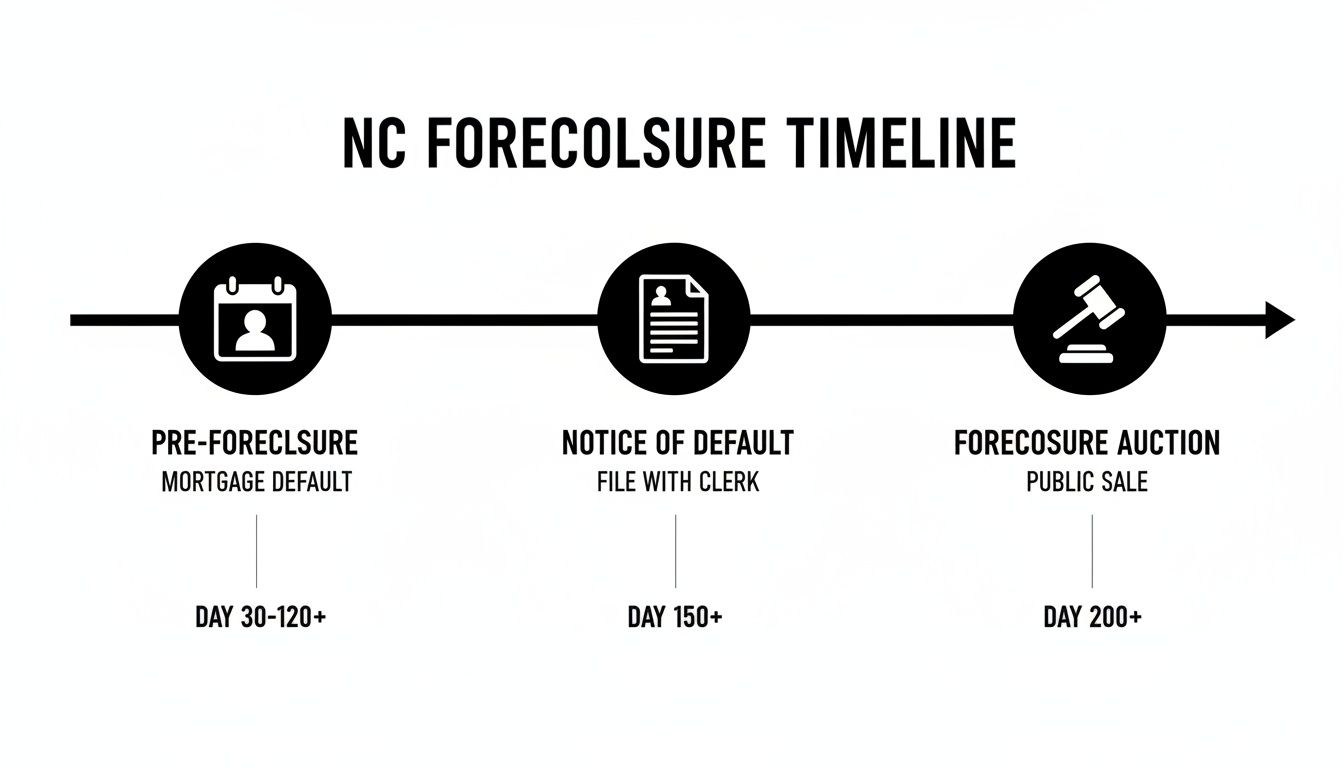 NC FORECOLSURE TIMELINE

PRE-FORECLSURE
MORTGAGE DEFAULT

DAY 30-120+

NOTICE OF DEFAULT
FILE WITH CLERK

DAY 150+

FORECOSURE AUCTION
PUBLIC SALE

DAY 200+