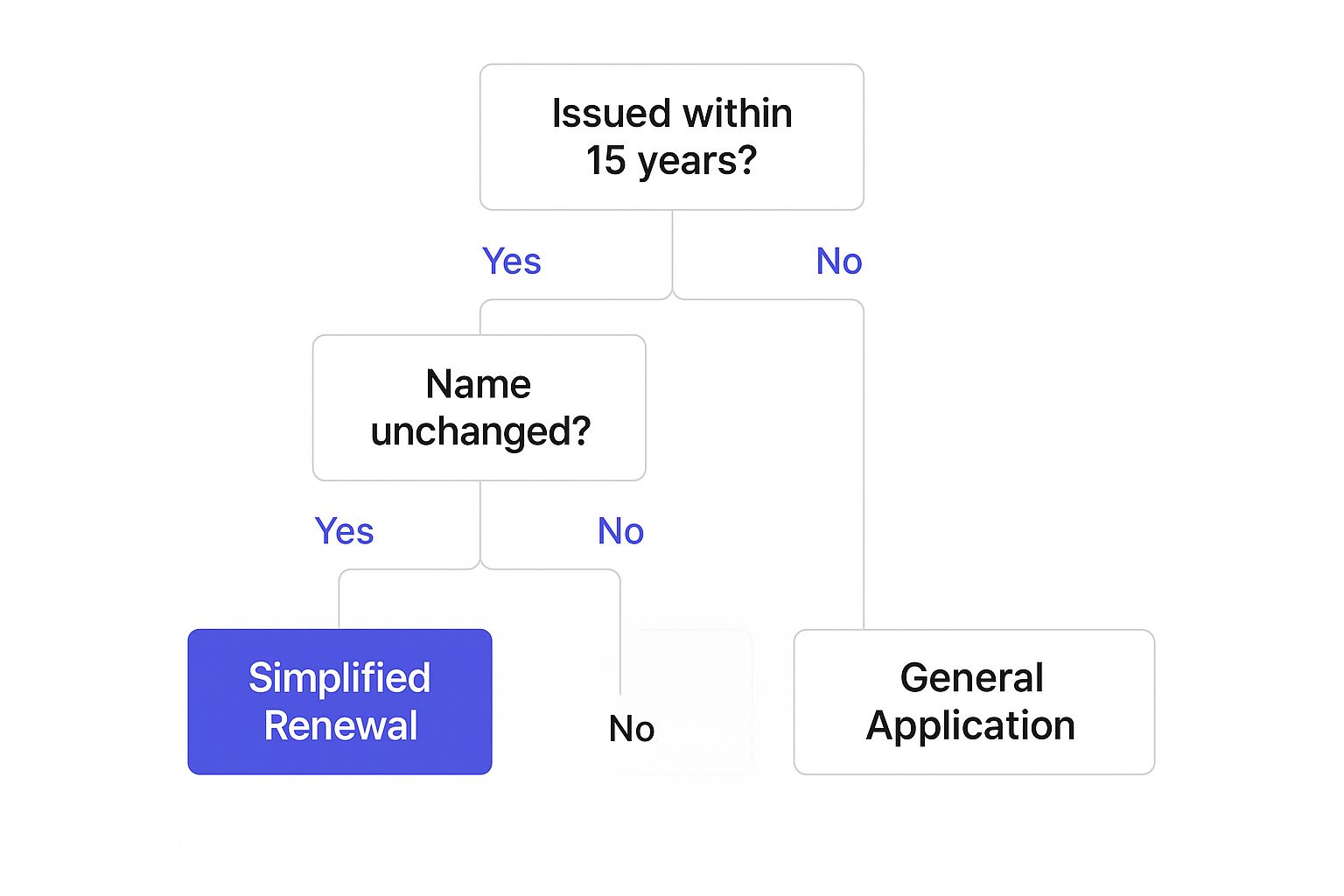 Issued within 15 years?

Yes

No

Name unchanged?

Yes

No

Simplified Renewal

No

General Application