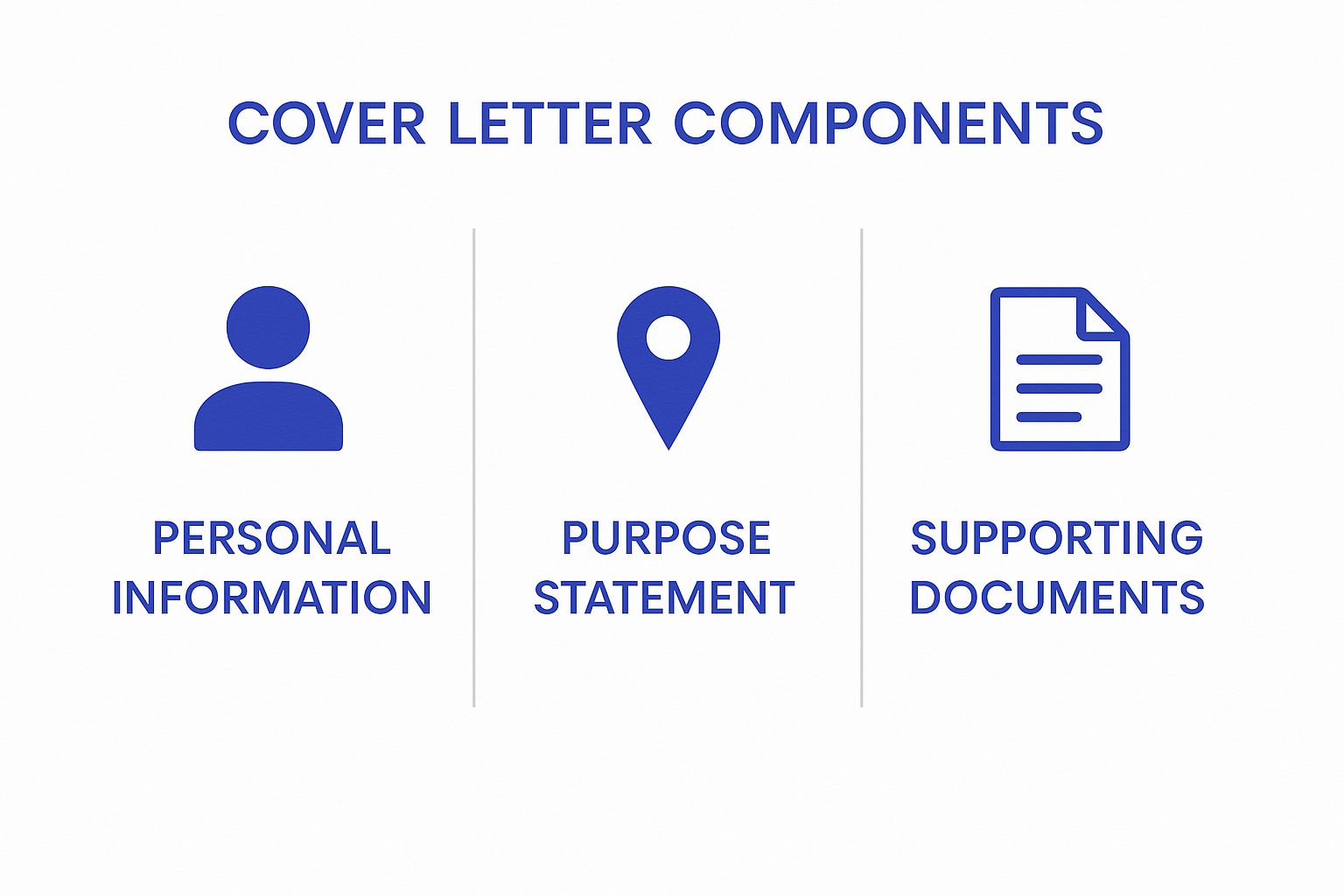 COVER LETTER COMPONENTS

PERSONAL INFORMATION

PURPOSE STATEMENT

SUPPORTING DOCUMENTS