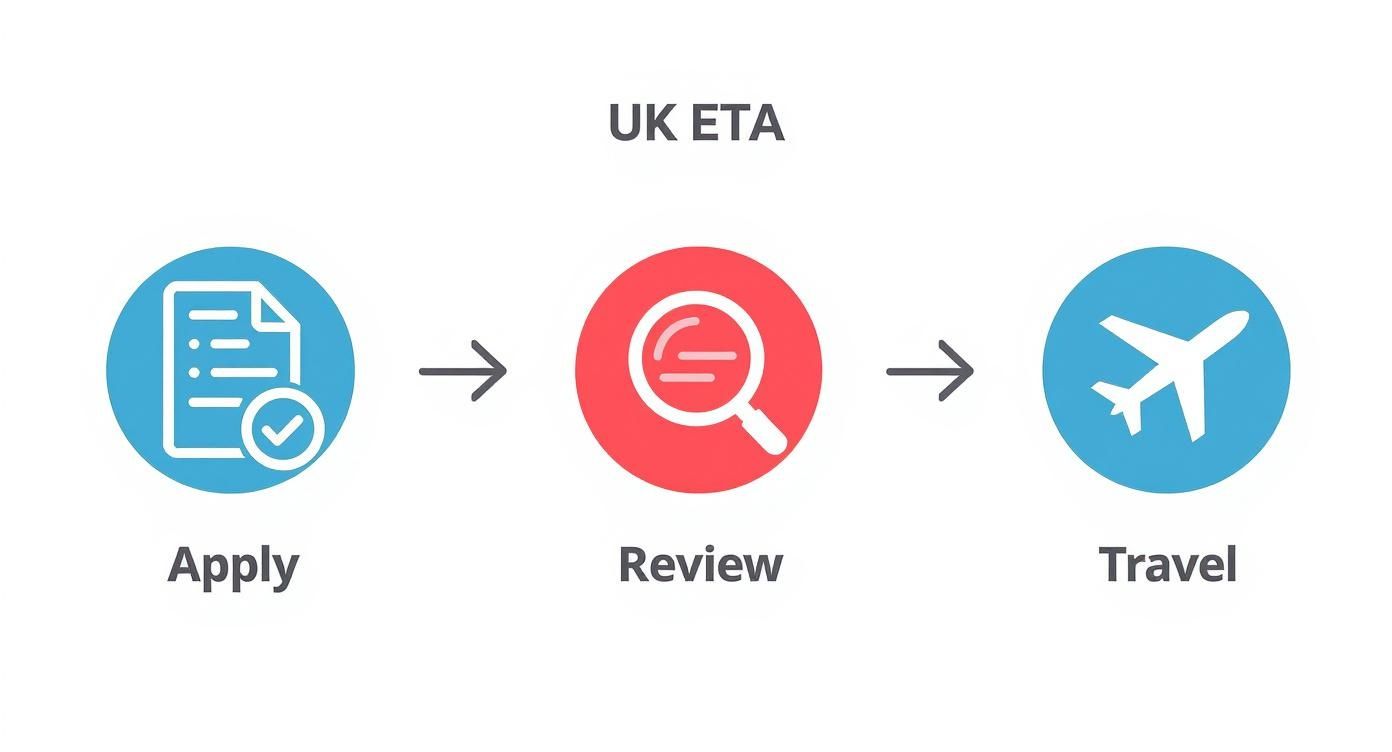 UK ETA

Apply

Review

Travel