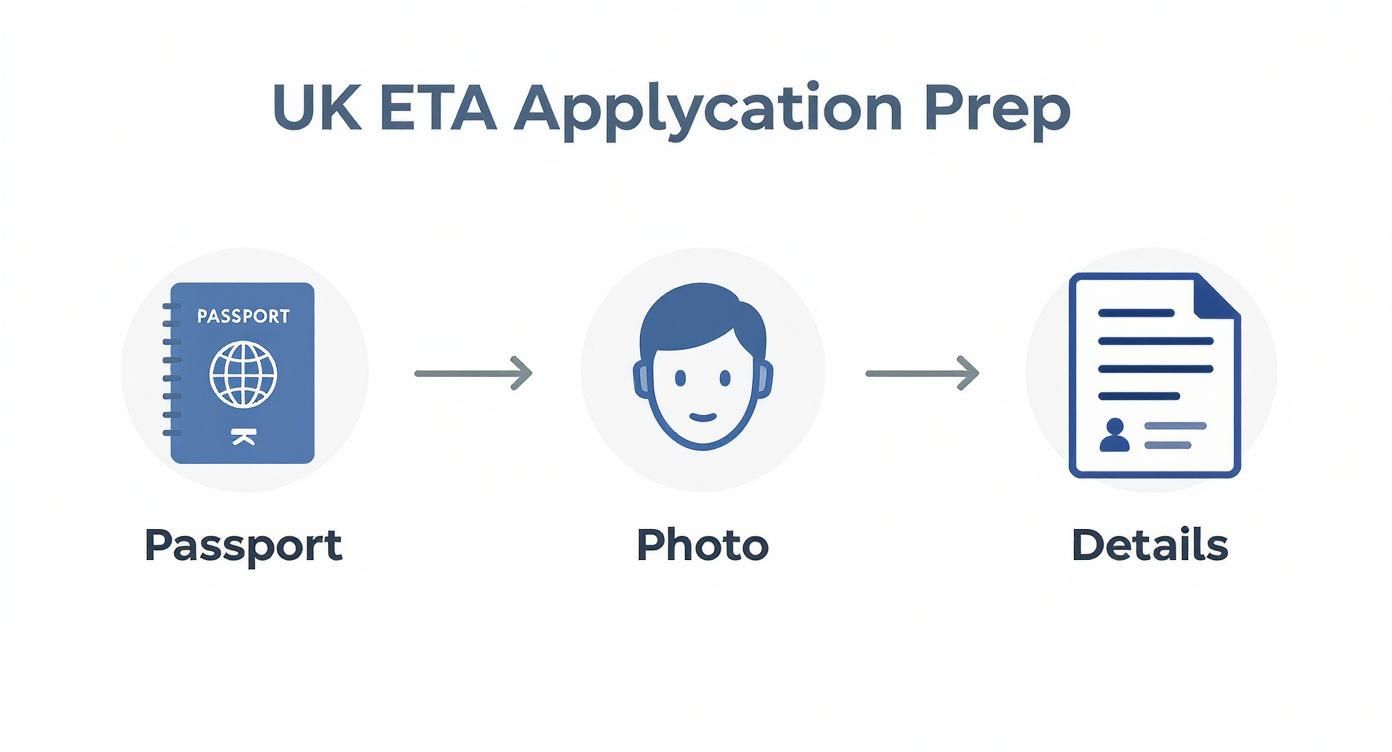 UK ETA Applycation Prep

PASSPORT

Passport

Photo

Details