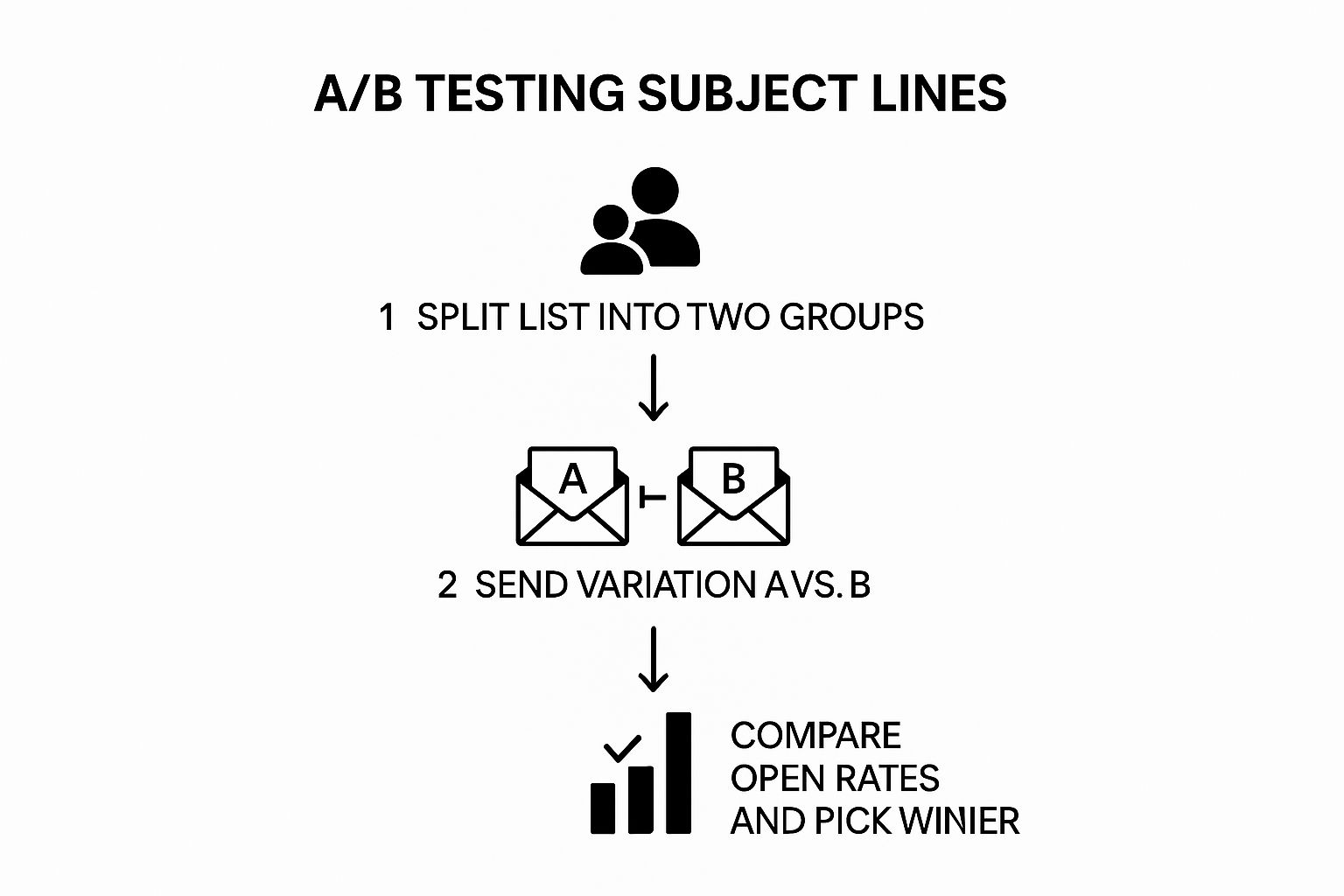 A/B TESTING SUBJECT LINES

1 SPLIT LIST INTO TWO GROUPS

A

B

2 SEND VARIATION A VS. B

COMPARE OPEN RATES AND PICK WINIER