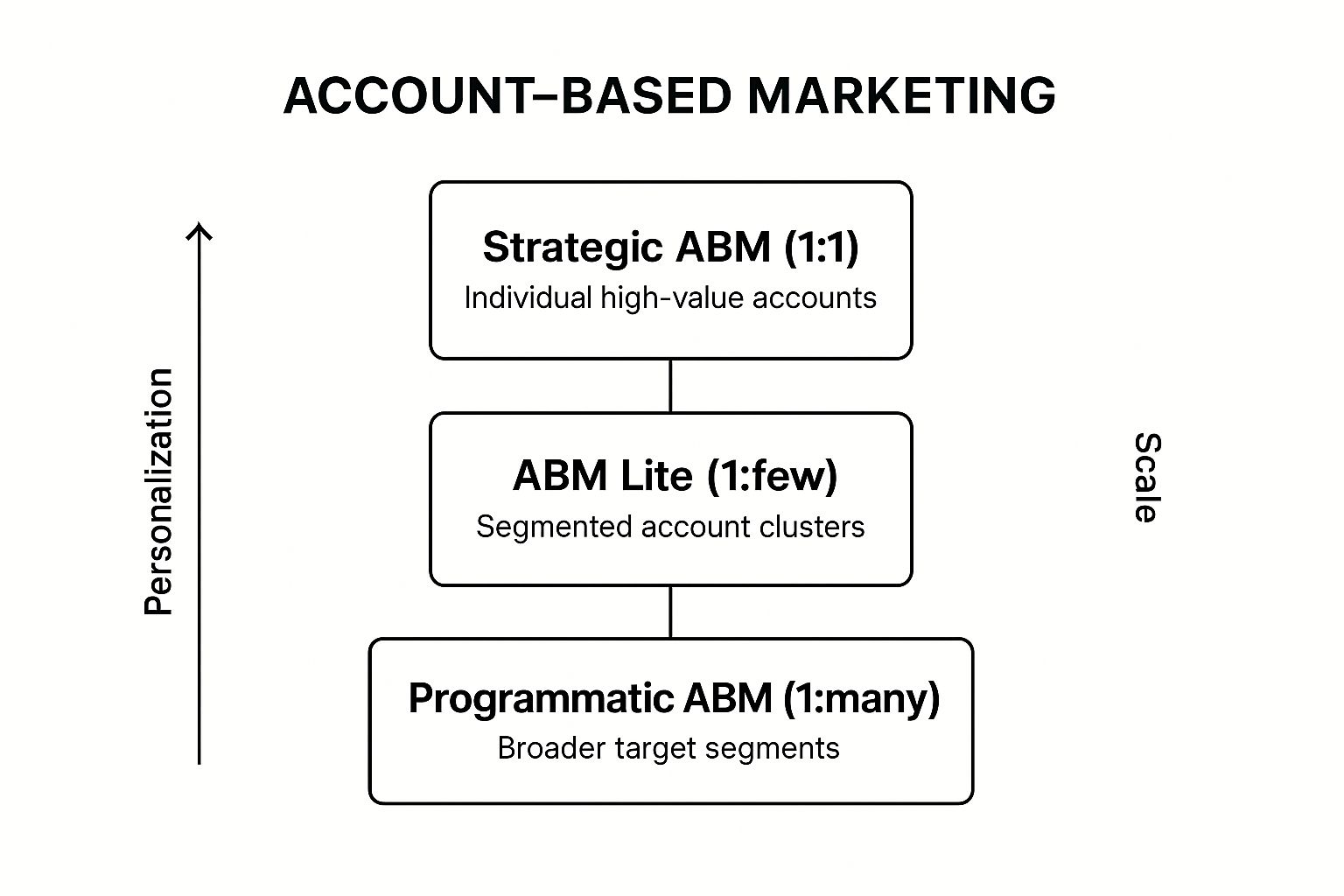 ACCOUNT–BASED MARKETING

Personalization

Strategic ABM (1:1)
Individual high-value accounts

ABM Lite (1:few)
Segmented account clusters

Programmatic ABM (1:many)
Broader target segments

Scale