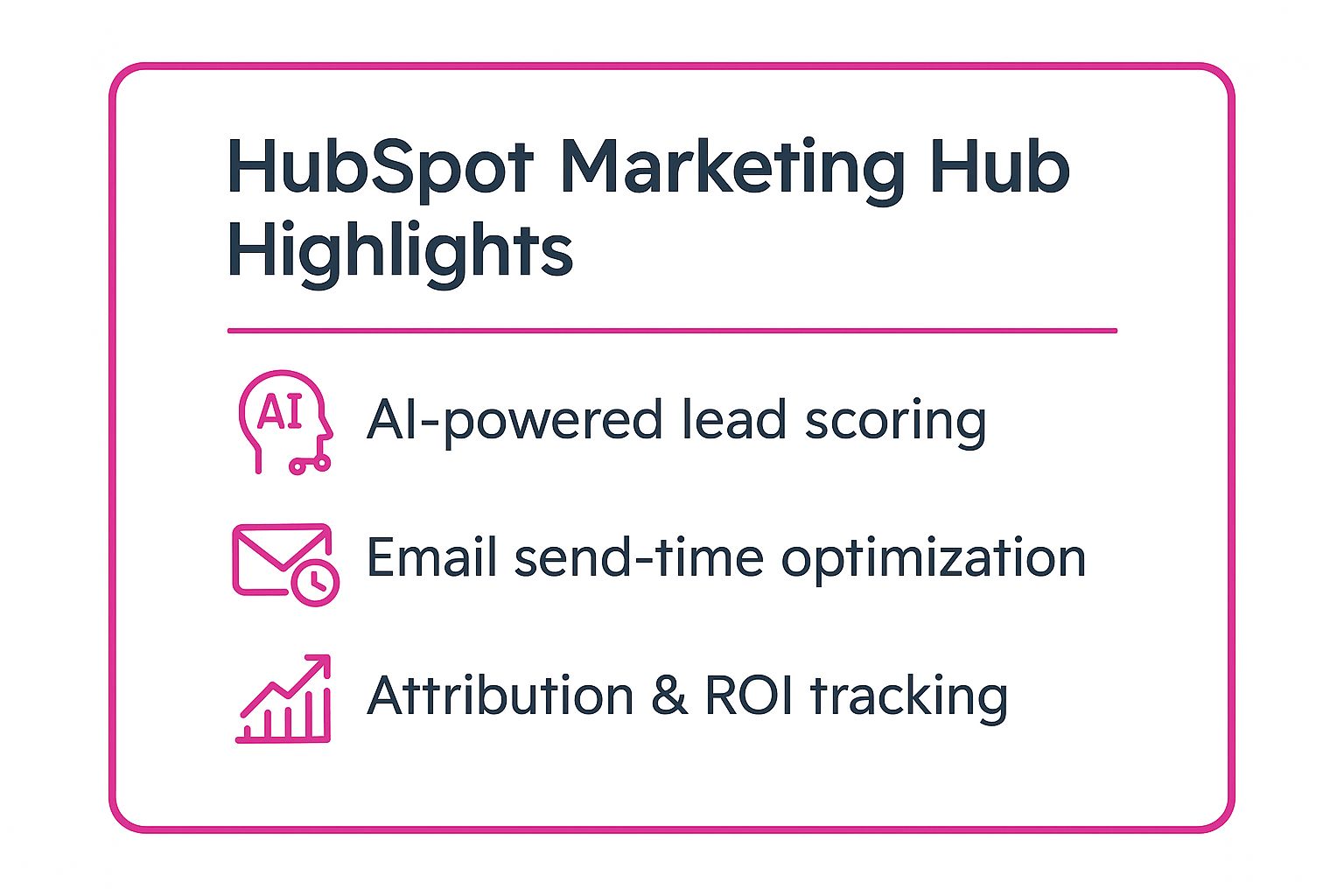 HubSpot Marketing Hub Highlights

AI

AI-powered lead scoring

Email send-time optimization

Attribution & ROI tracking