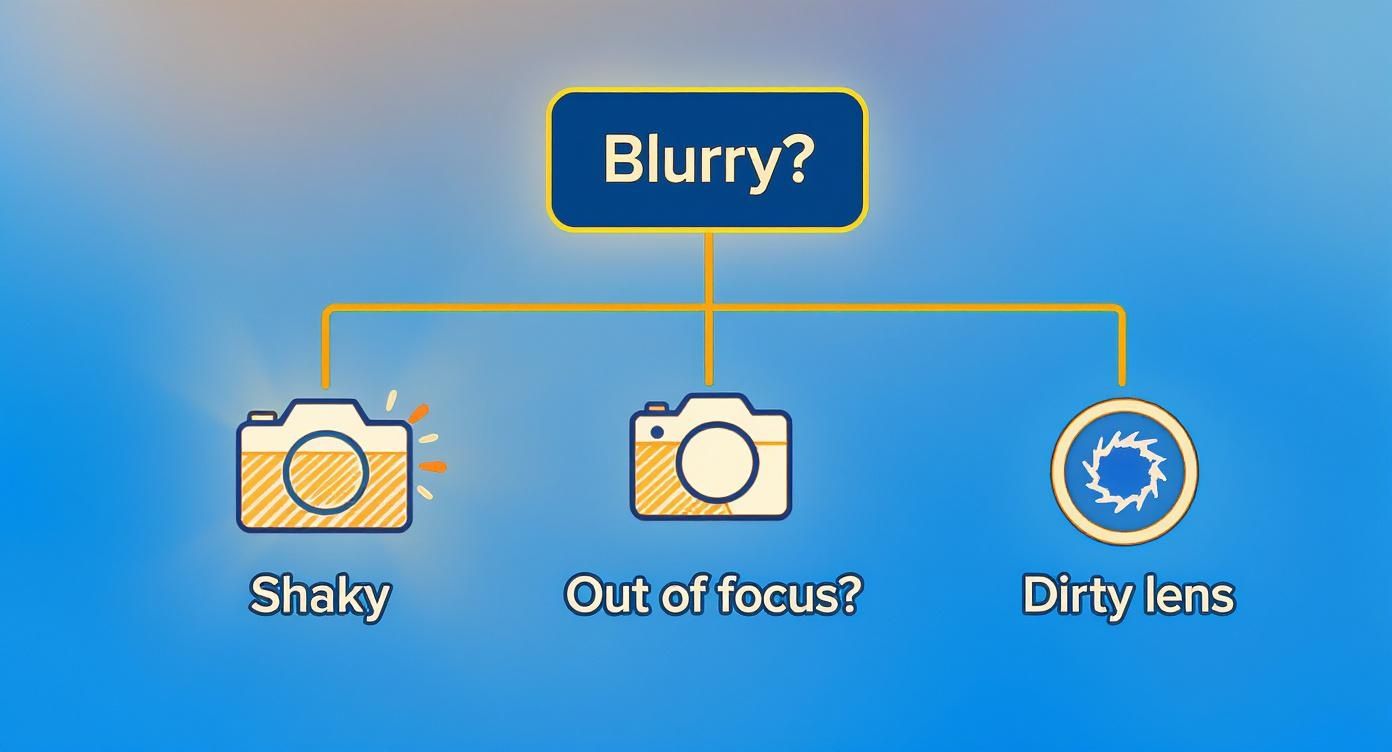 Blurry?

Shaky

Out of focus?

Dirty lens