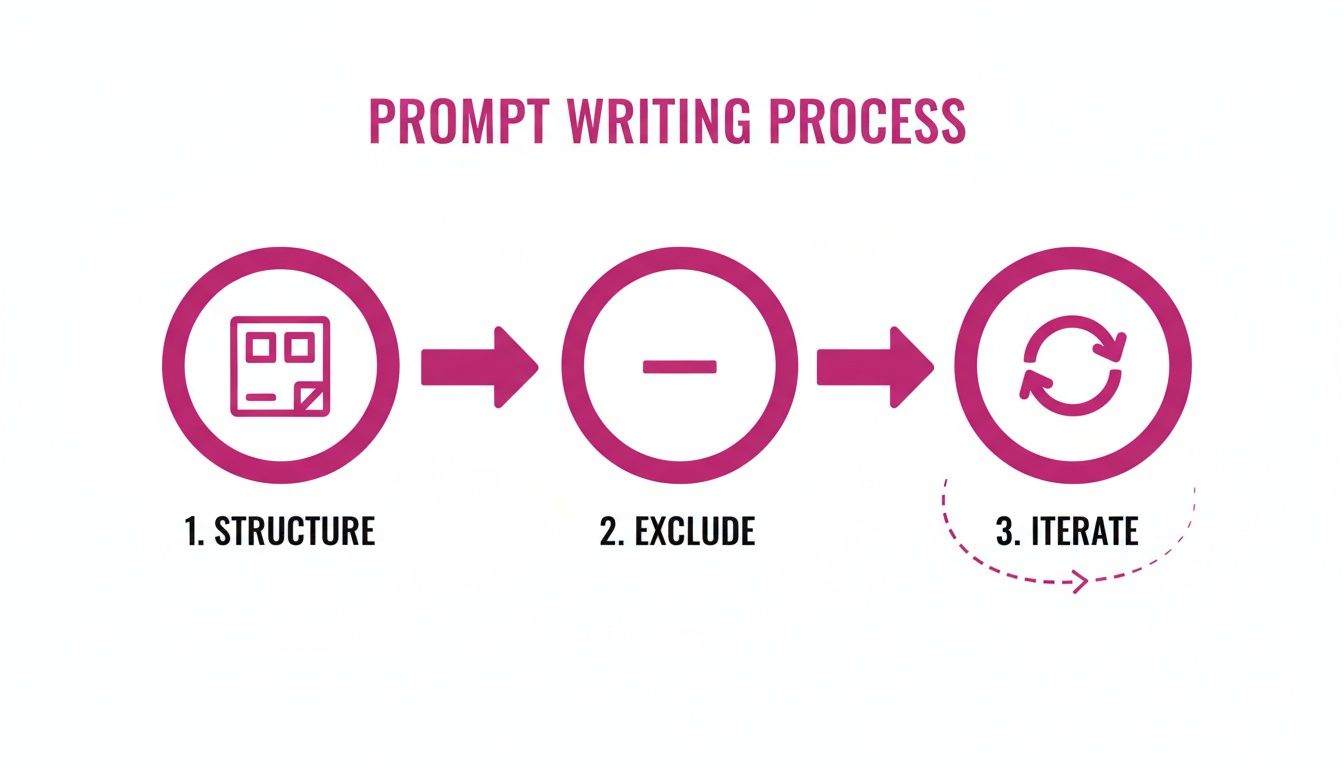 PROMPT WRITING PROCESS

1. STRUCTURE

2. EXCLUDE

3. ITERATE