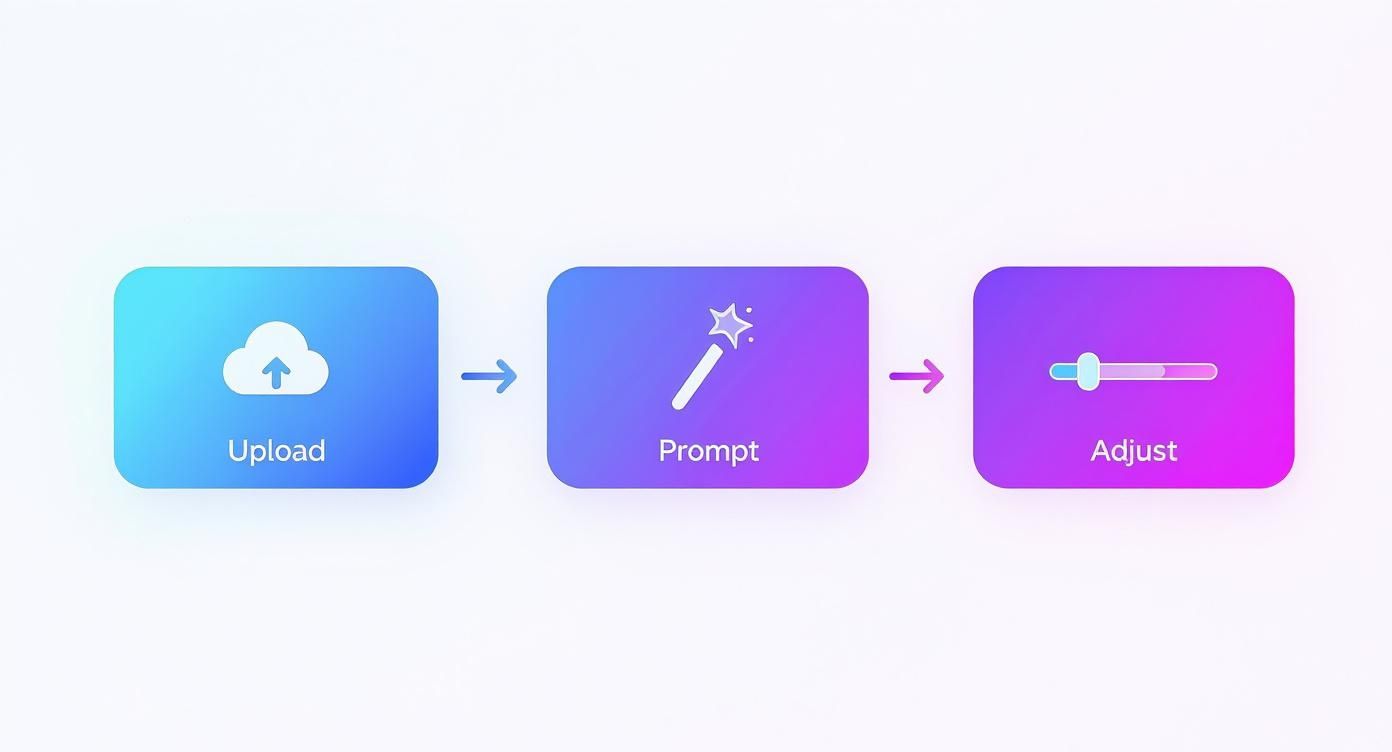 Upload

Prompt

Adjust