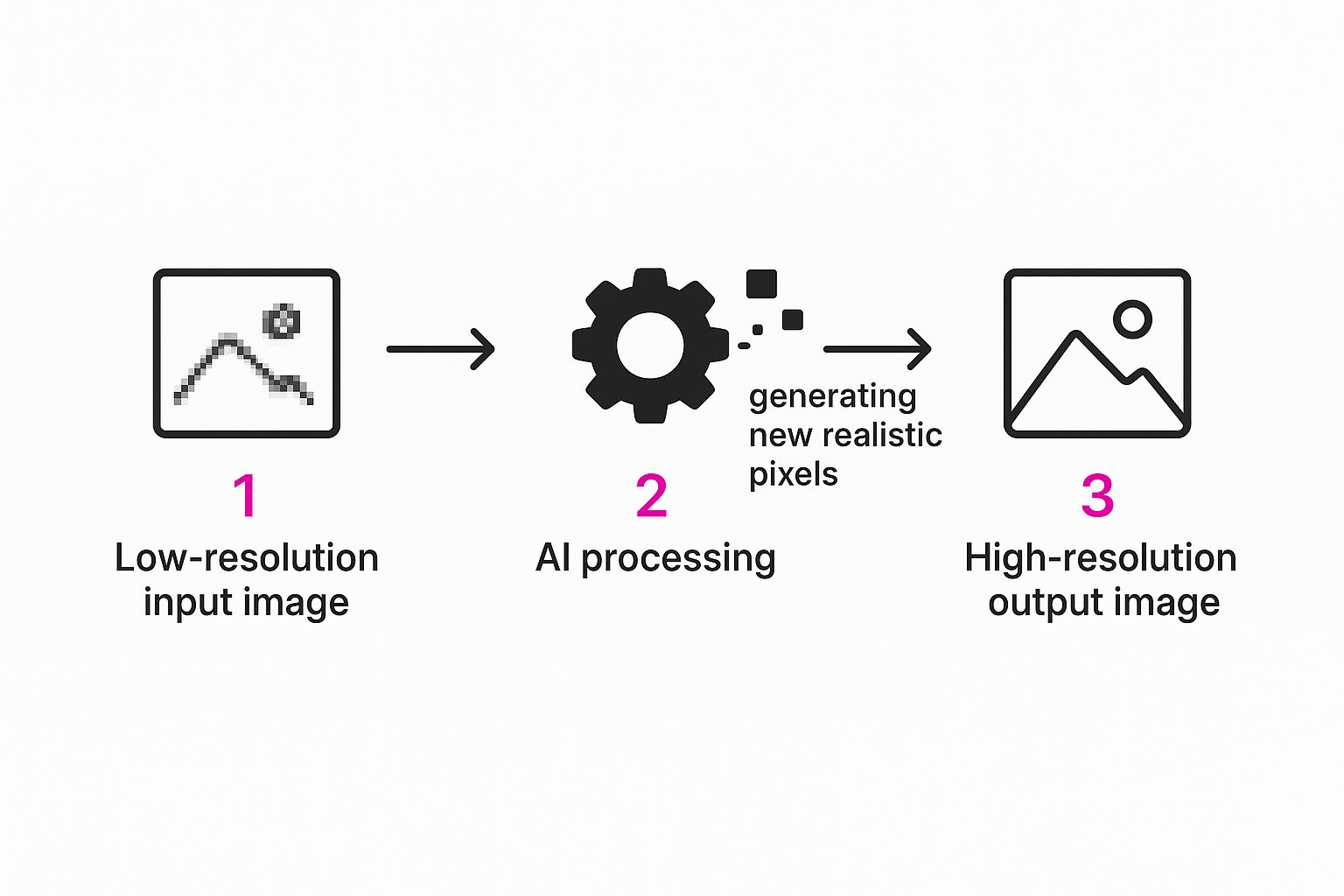 1
Low-resolution input image

2
AI processing

generating new realistic pixels

3
High-resolution output image