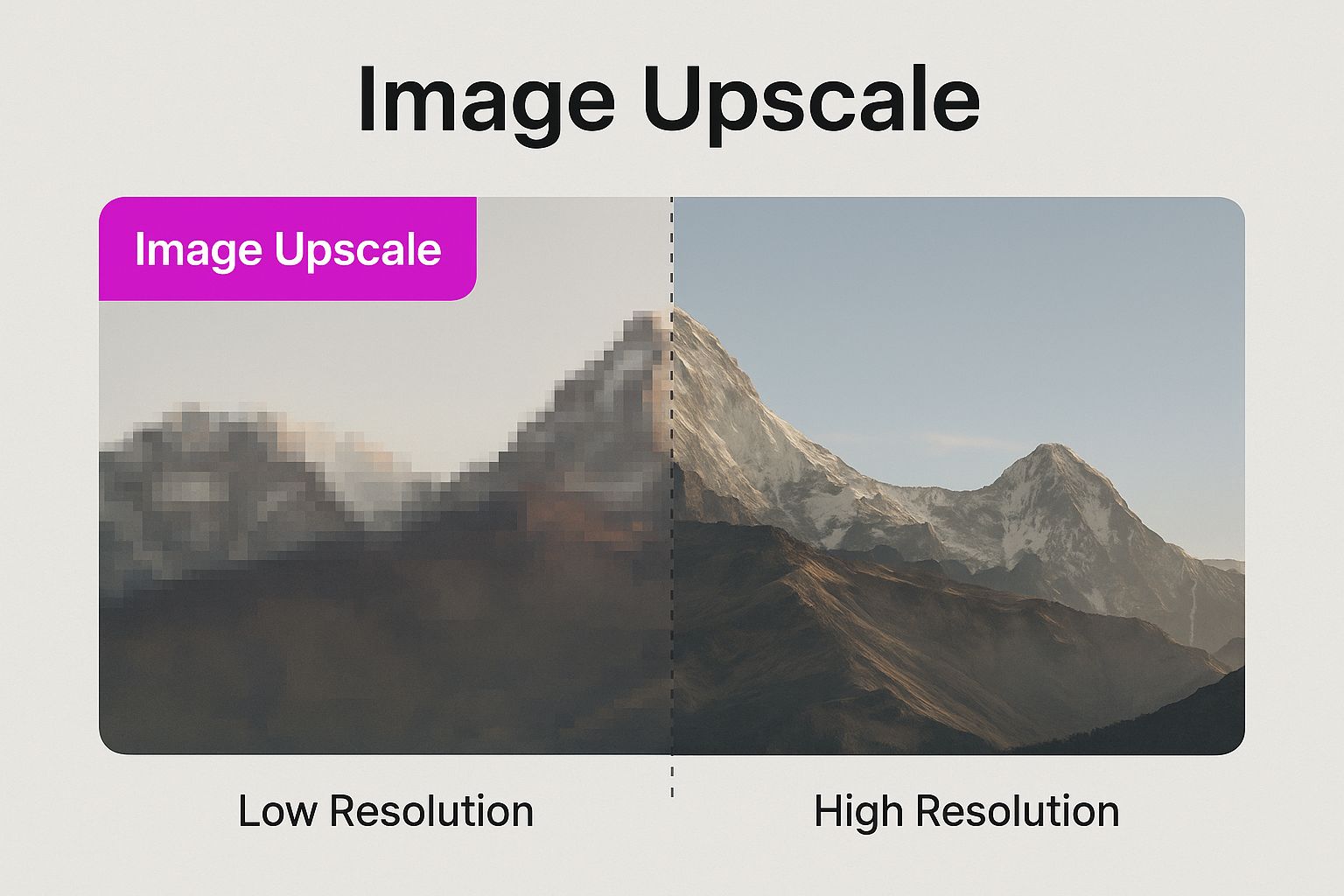 Image Upscale

Image Upscale

Low Resolution

High Resolution