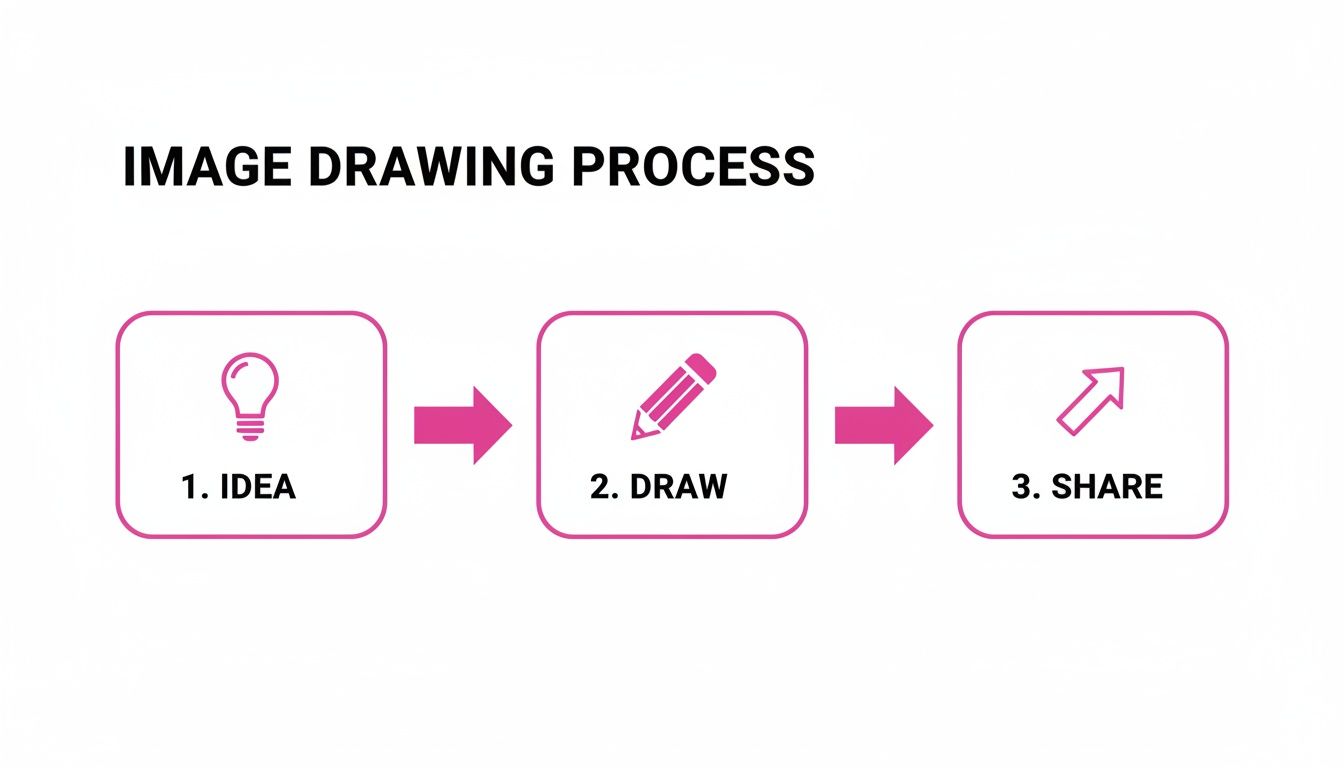 IMAGE DRAWING PROCESS

1. IDEA

2. DRAW

3. SHARE