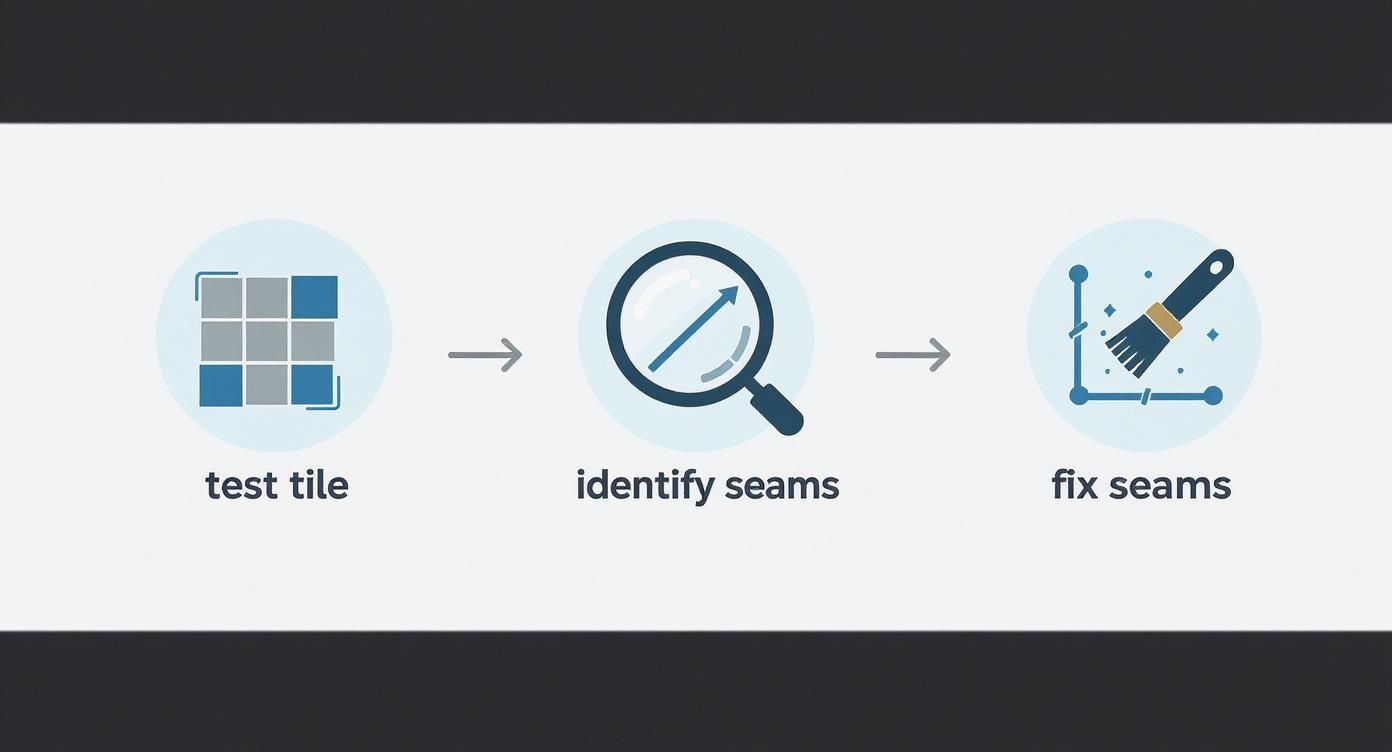 test tile

identify seams

fix seams