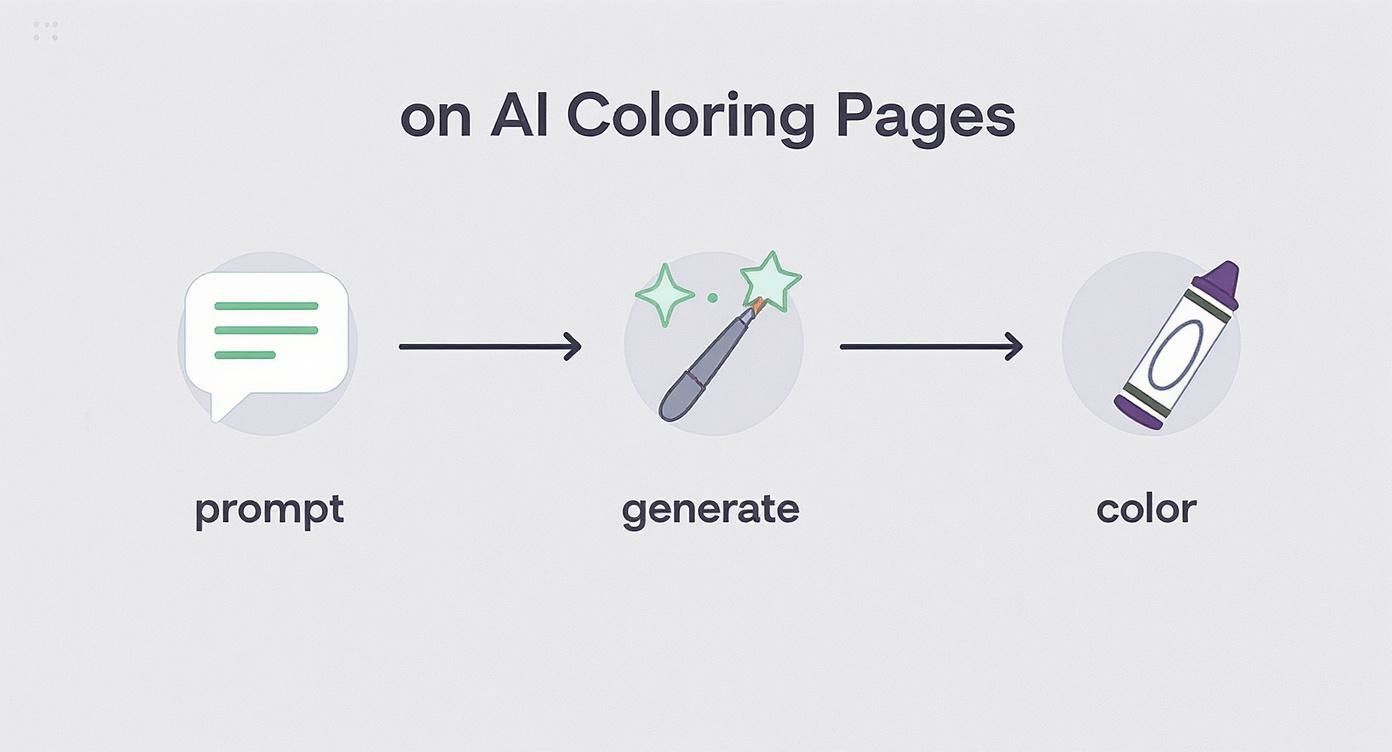 on AI Coloring Pages

prompt

generate

color