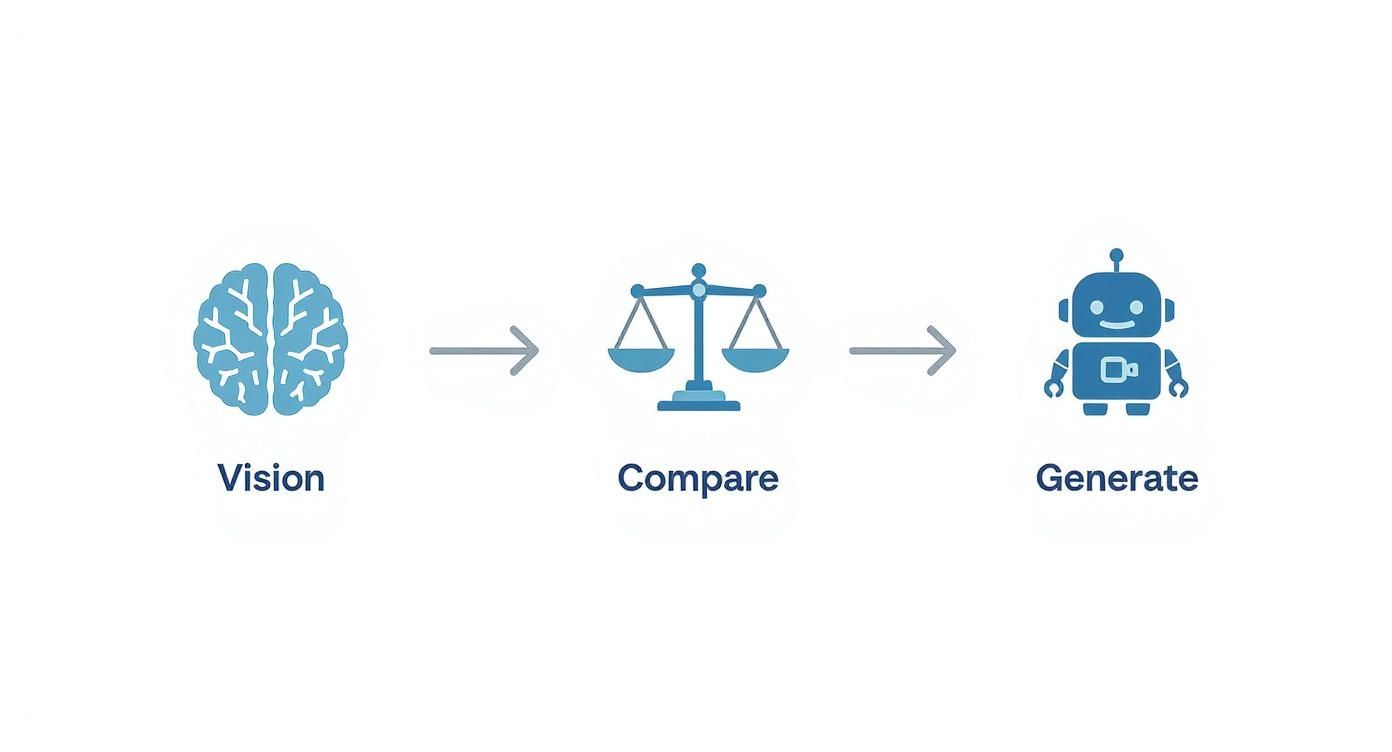 Vision

Compare

Generate