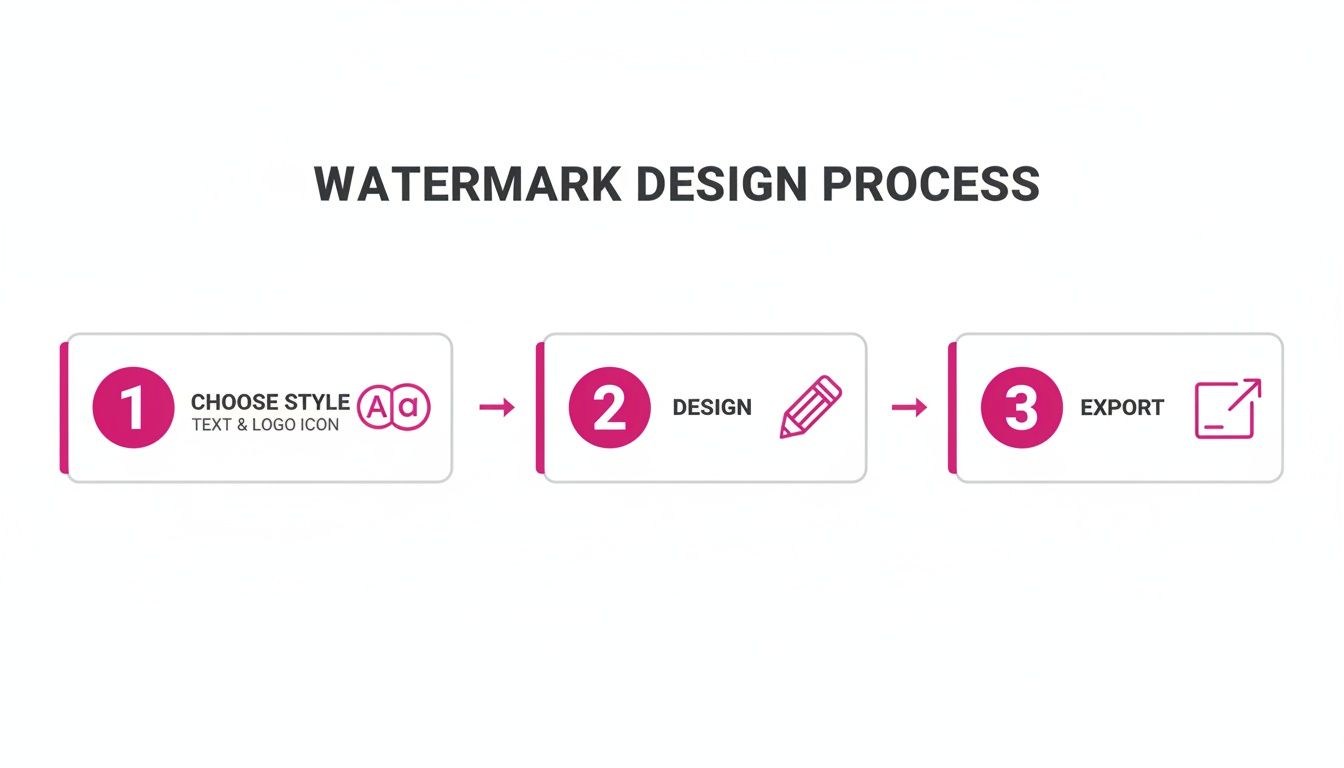 WATERMARK DESIGN PROCESS

1 CHOOSE STYLE TEXT & LOGO ICON Aa

2 DESIGN

3 EXPORT