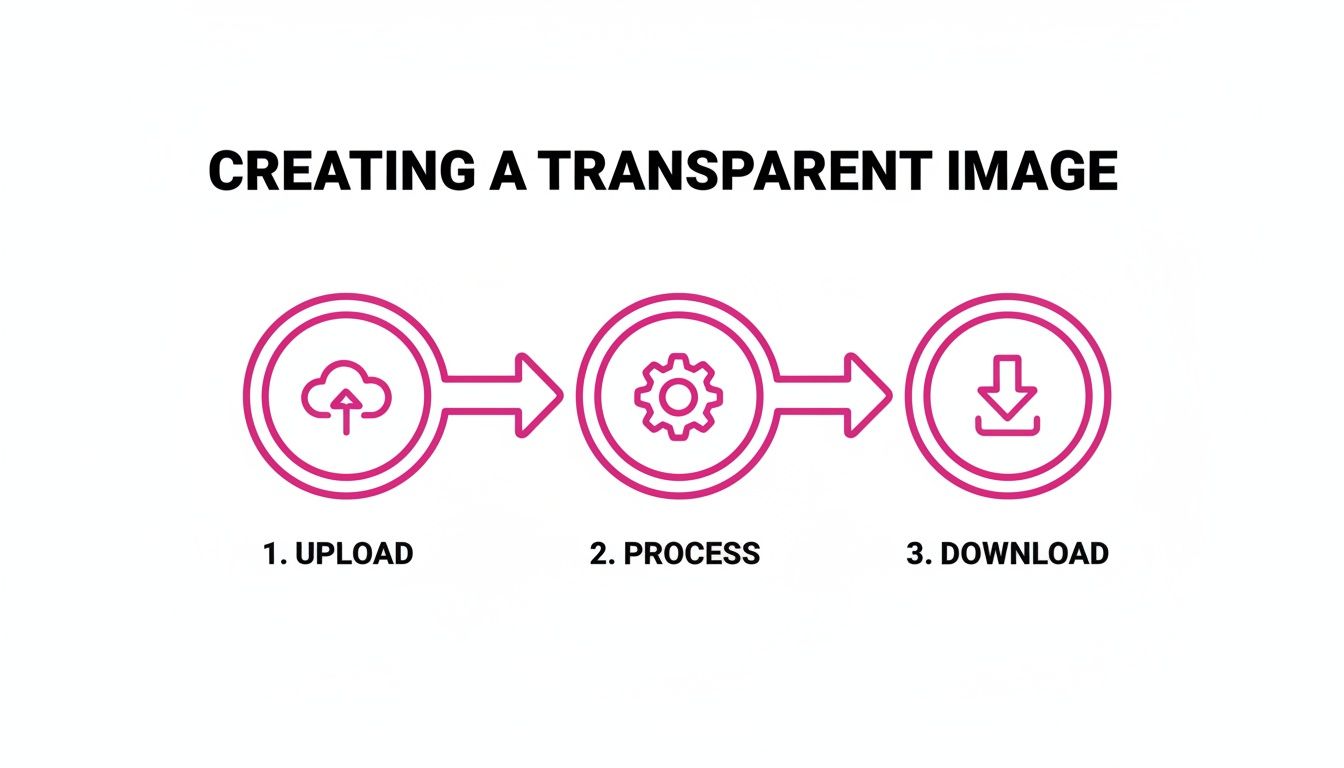 CREATING A TRANSPARENT IMAGE

1. UPLOAD

2. PROCESS

3. DOWNLOAD