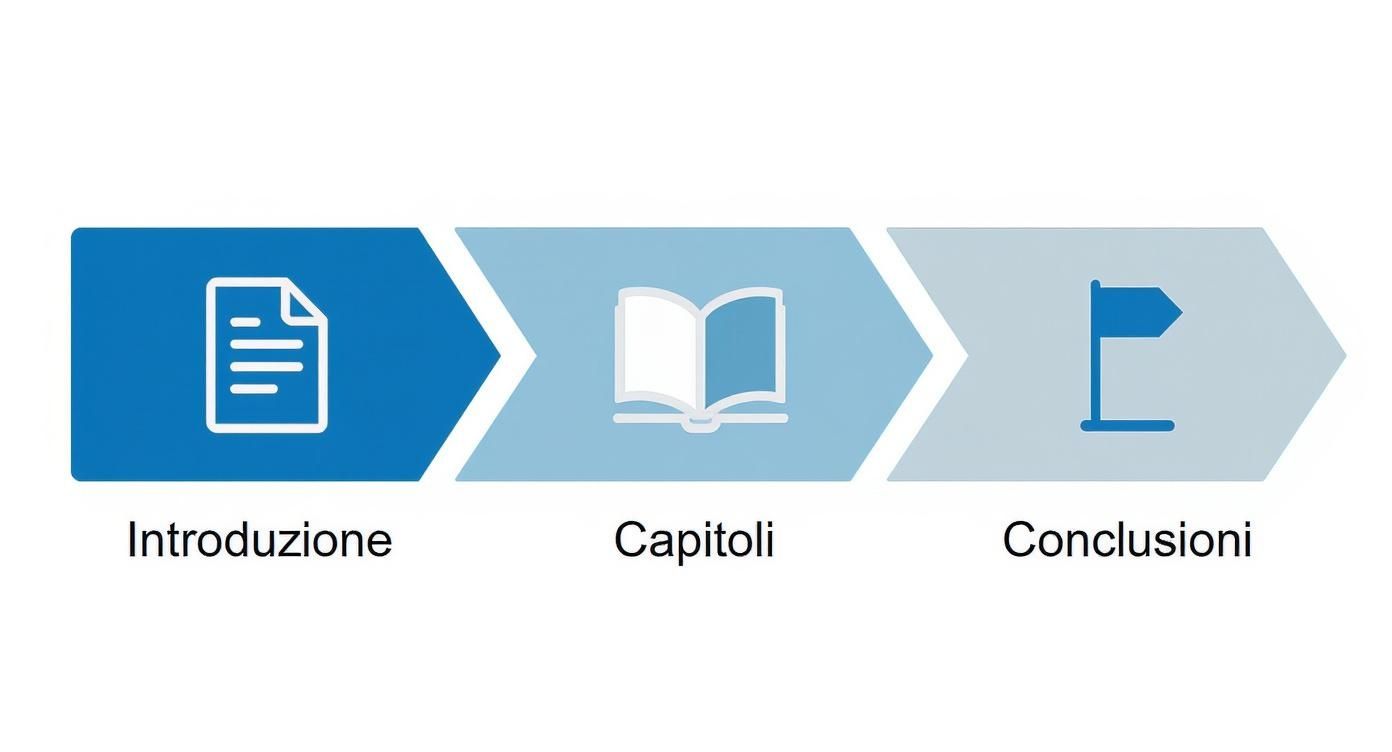 Introduzione

Capitoli

Conclusioni