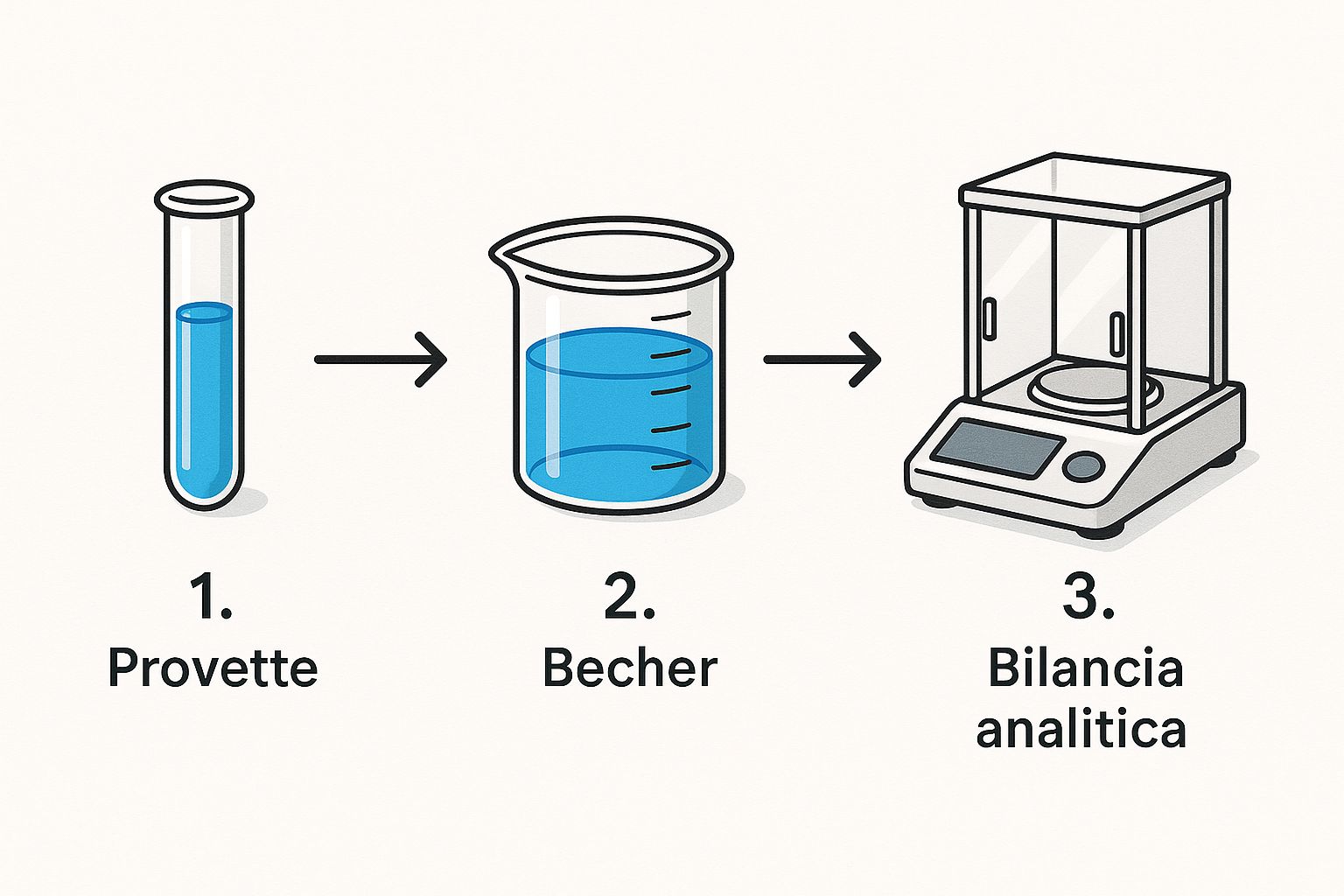 1.
Provette

2.
Becher

3.
Bilancia analitica