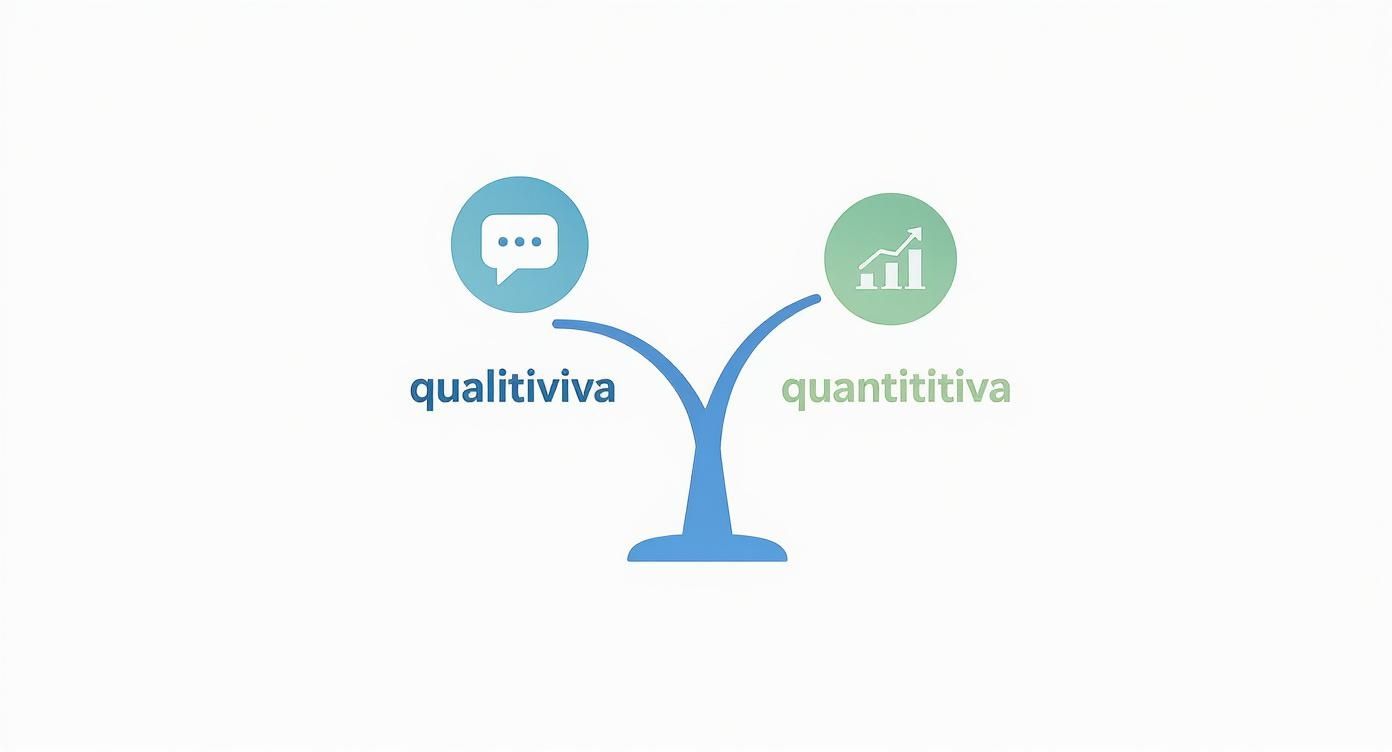 qualitiviva

quantititiva