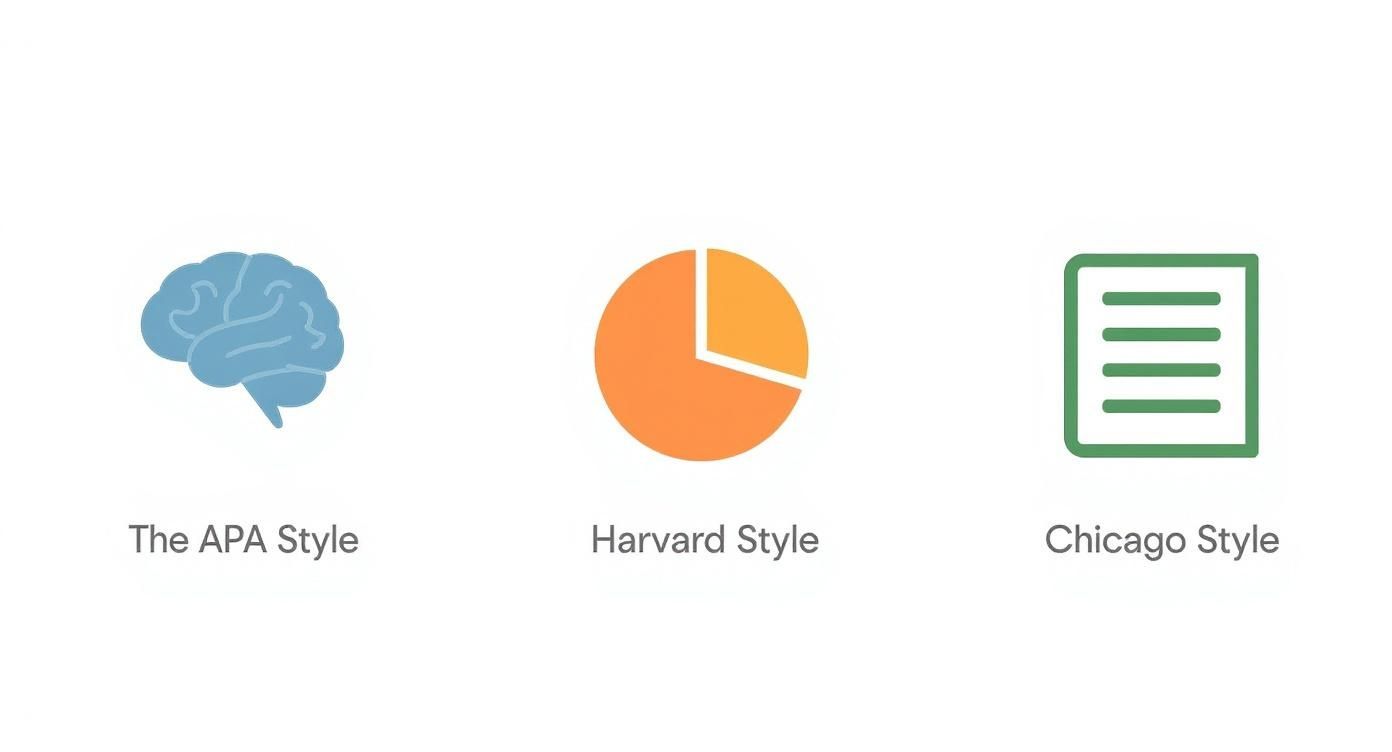 The APA Style

Harvard Style

Chicago Style