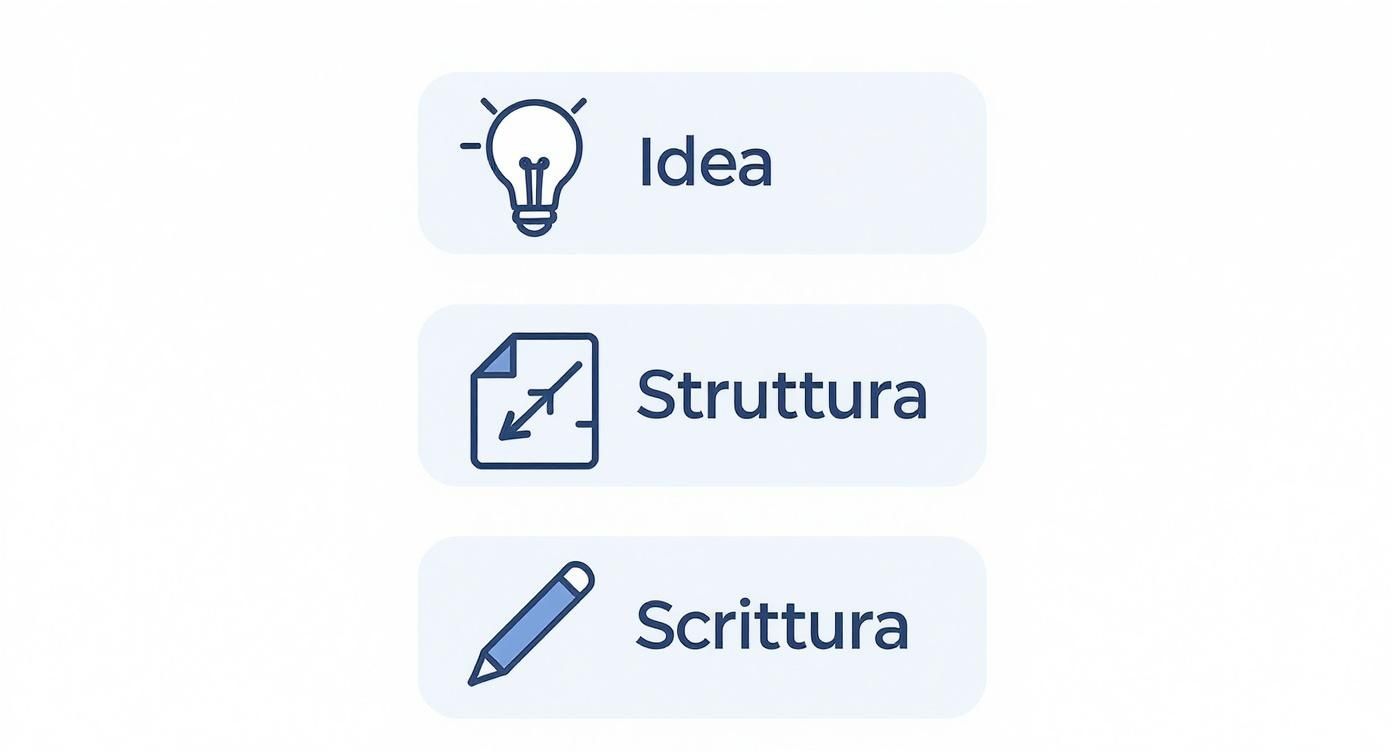 Idea

Struttura

Scrittura