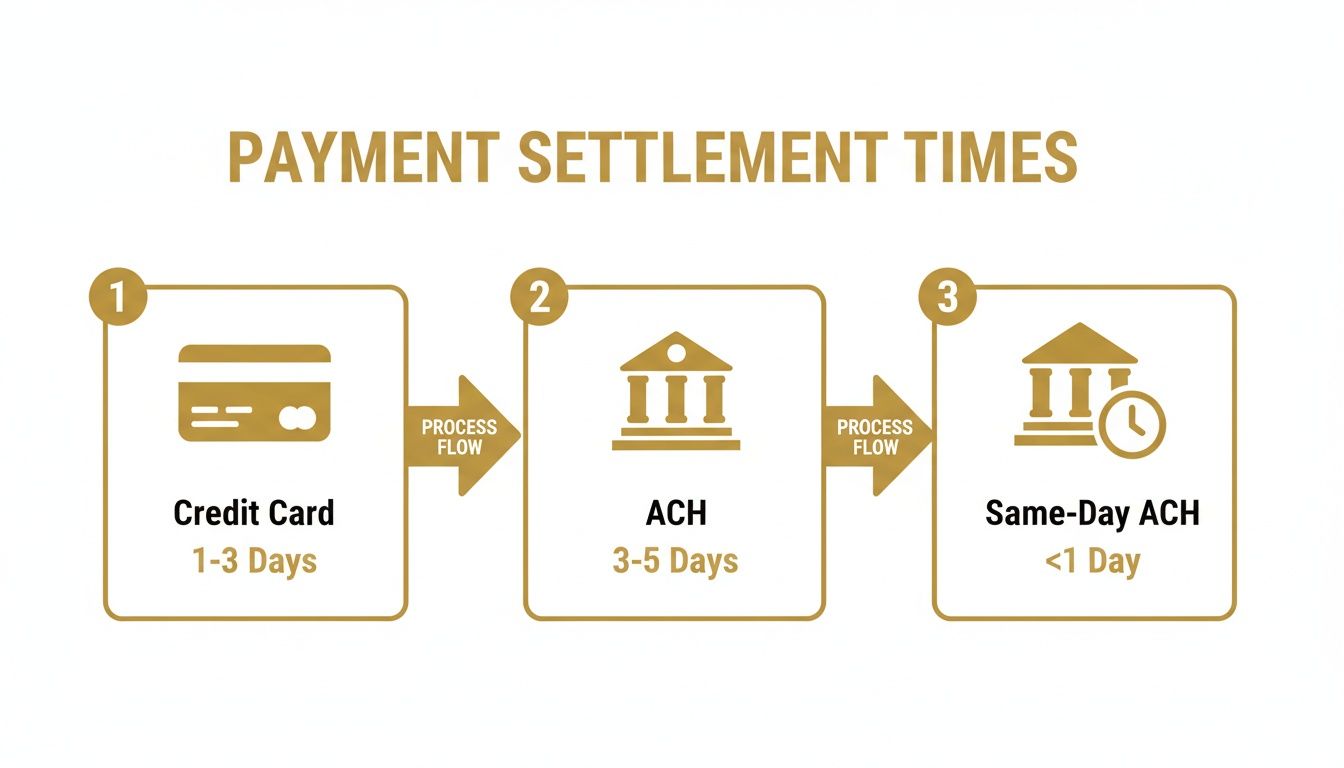 PAYMENT SETTLEMENT TIMES

1

Credit Card
1-3 Days

PROCESS FLOW

2

ACH
3-5 Days

PROCESS FLOW

3

Same-Day ACH
<1 Day