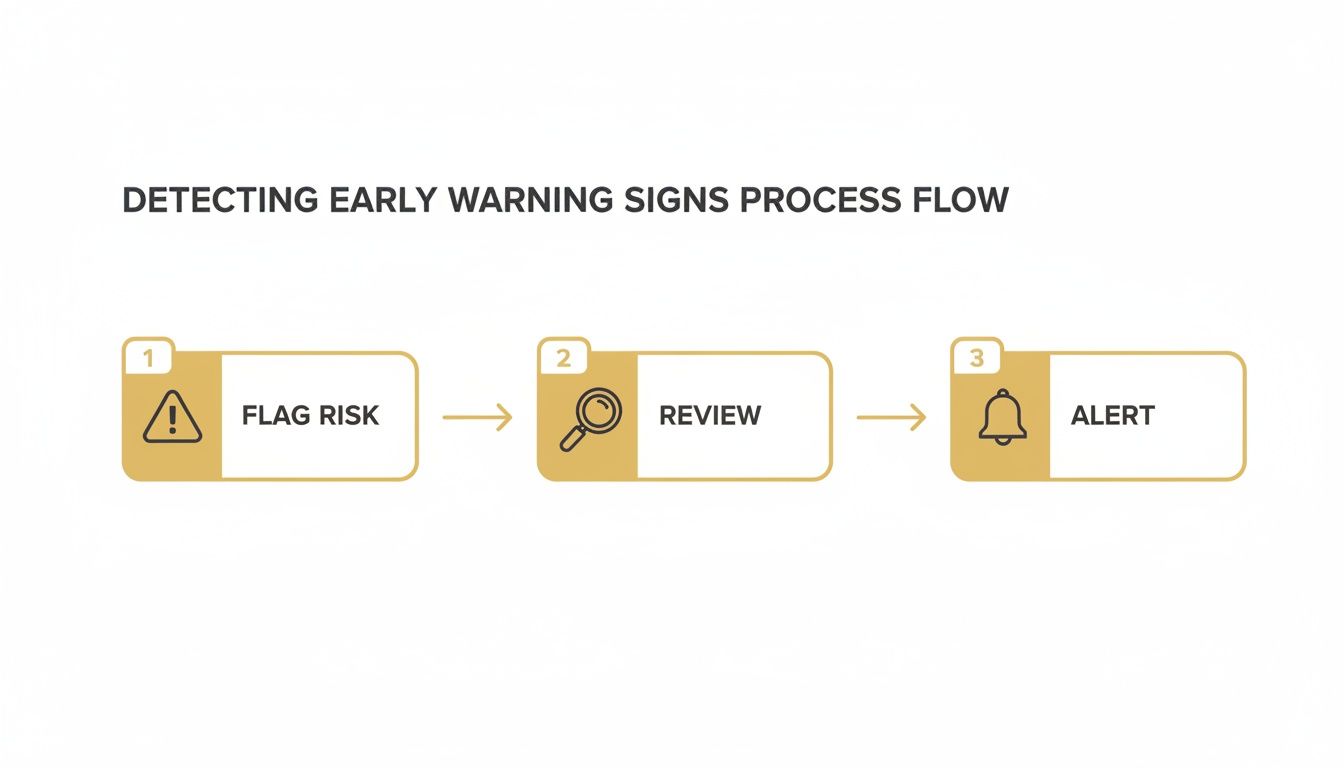 DETECTING EARLY WARNING SIGNS PROCESS FLOW

1 FLAG RISK

2 REVIEW

3 ALERT