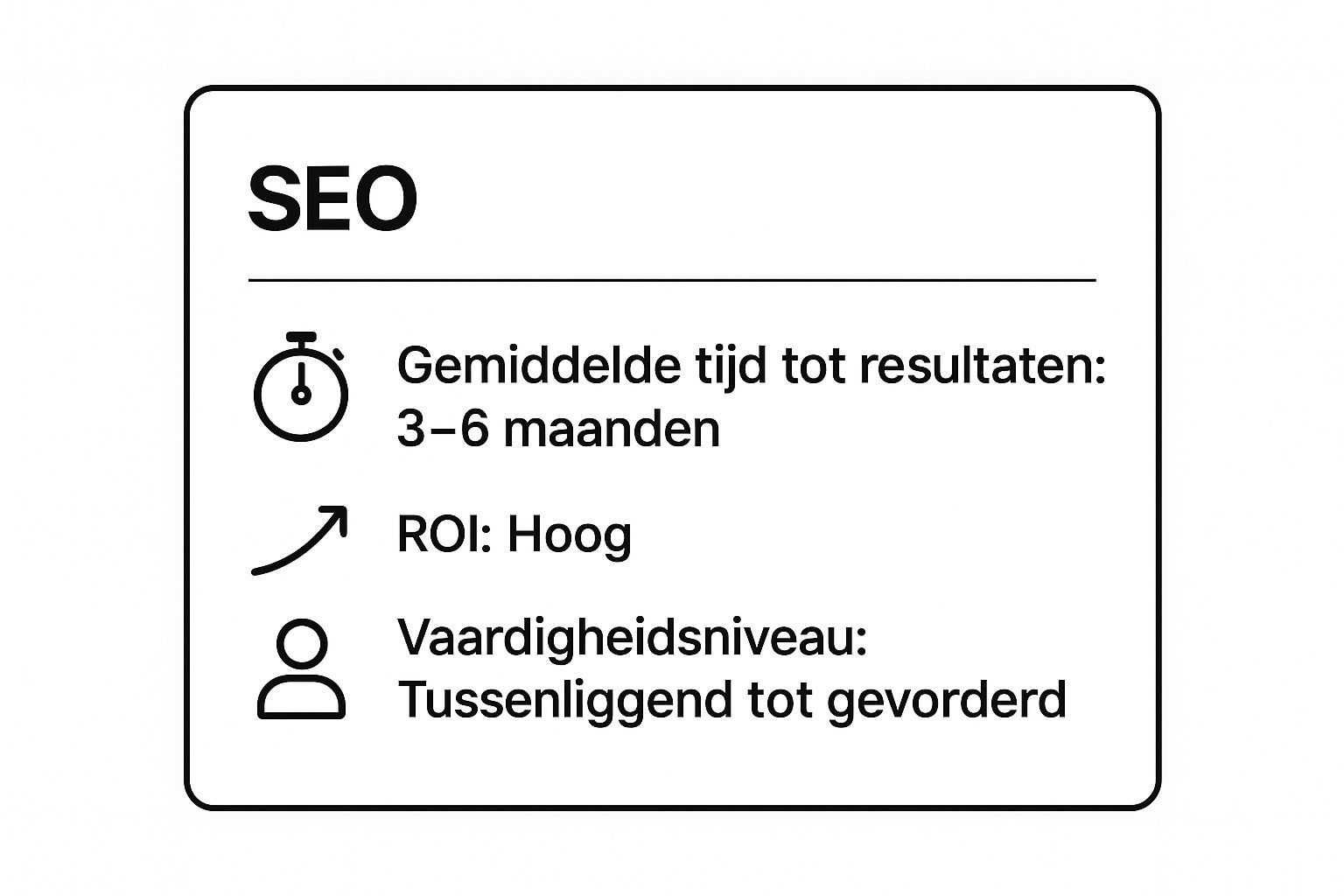 SEO

Gemiddelde tijd tot resultaten: 3–6 maanden

ROI: Hoog

Vaardigheidsniveau: Tussenliggend tot gevorderd