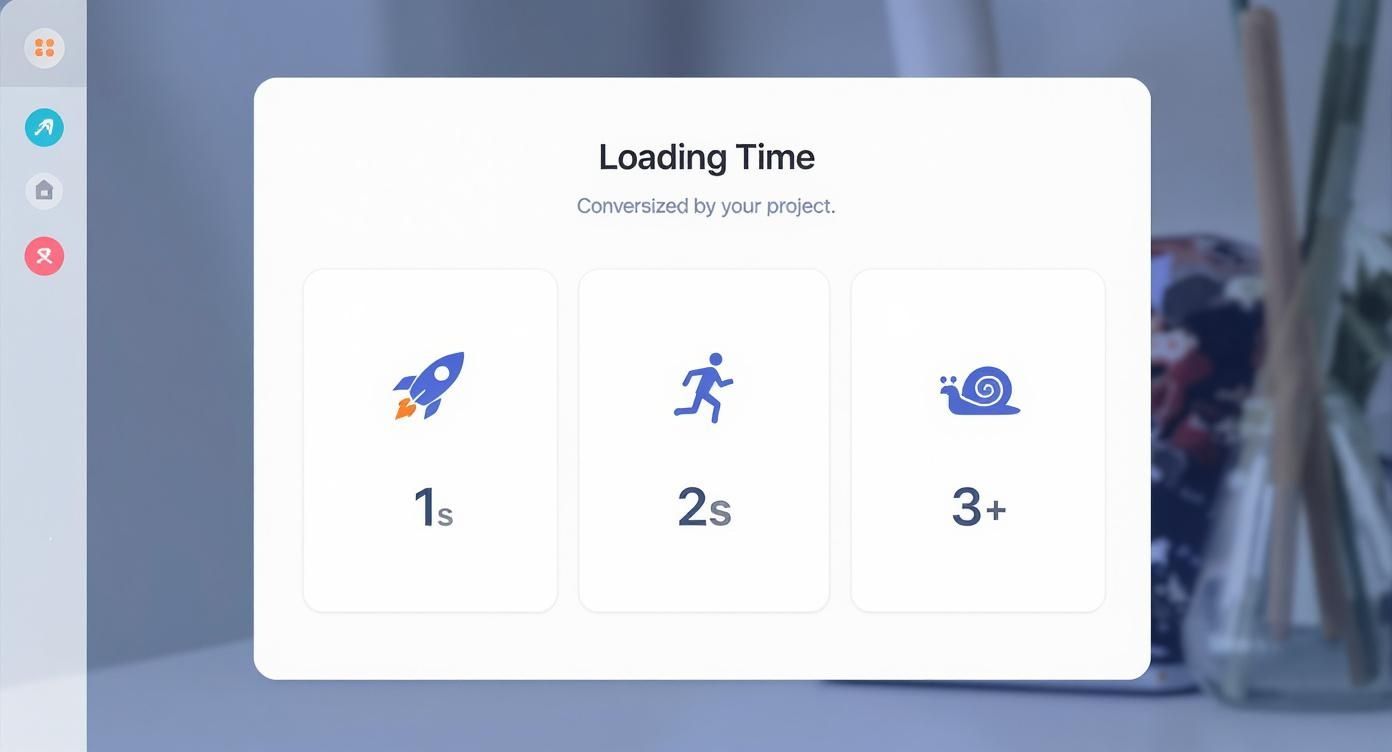 Loading Time

Conversized by your project.

1s

2s

3+