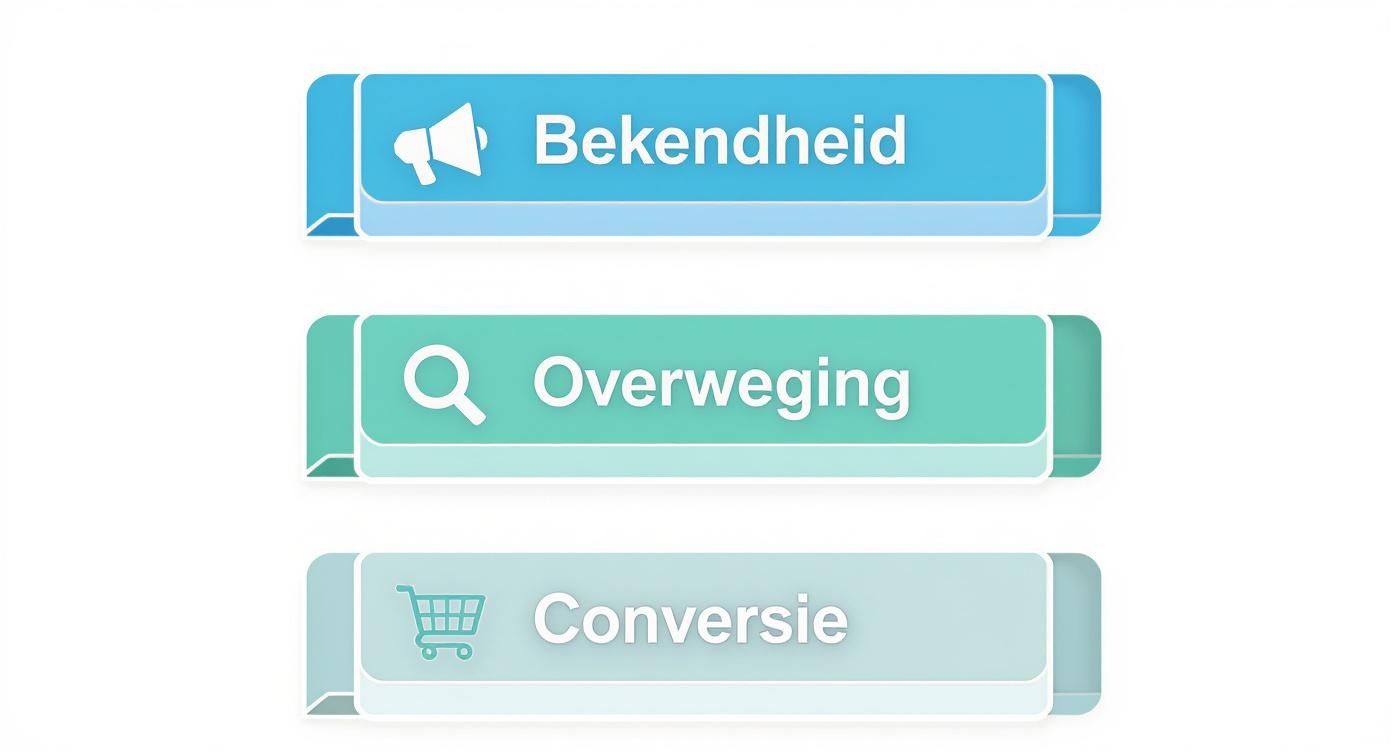 Bekendheid

Overweging

Conversie