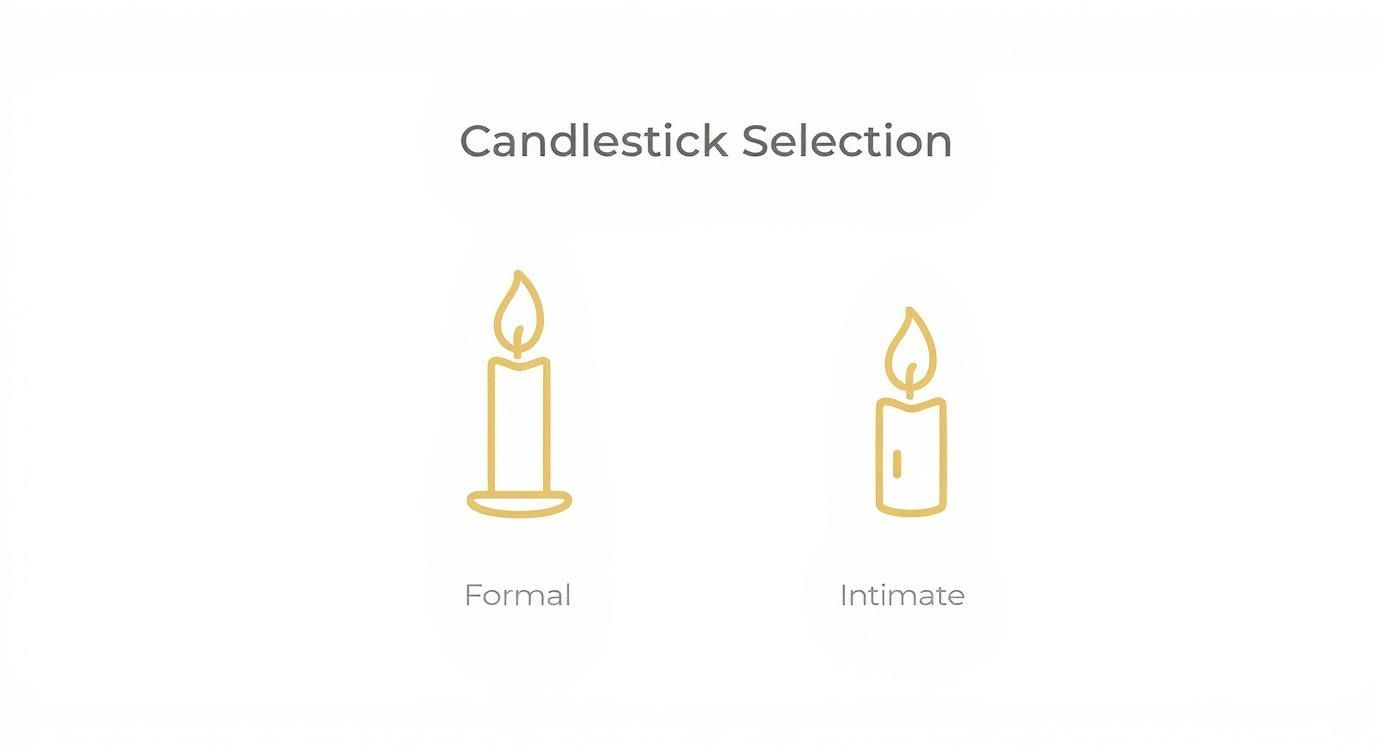 Candlestick Selection

Formal

Intimate