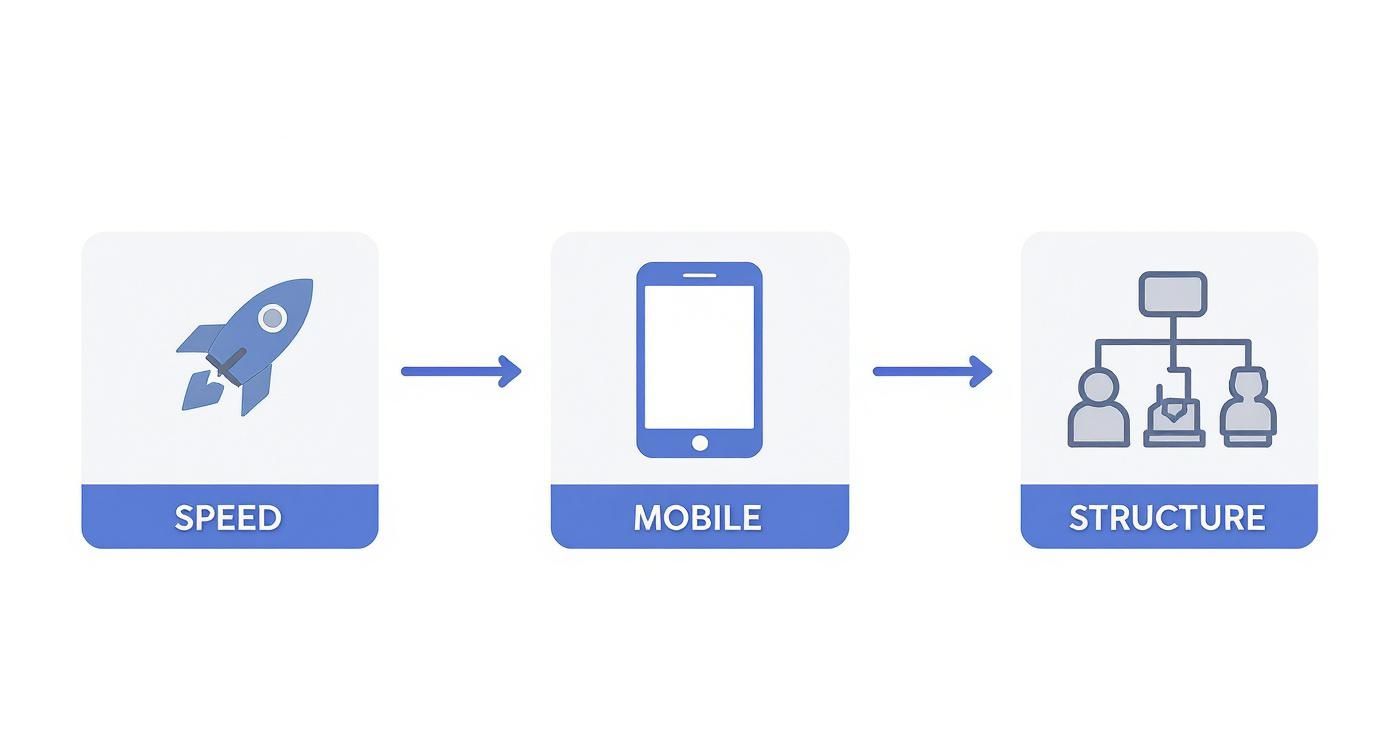 SPEED

MOBILE

STRUCTURE