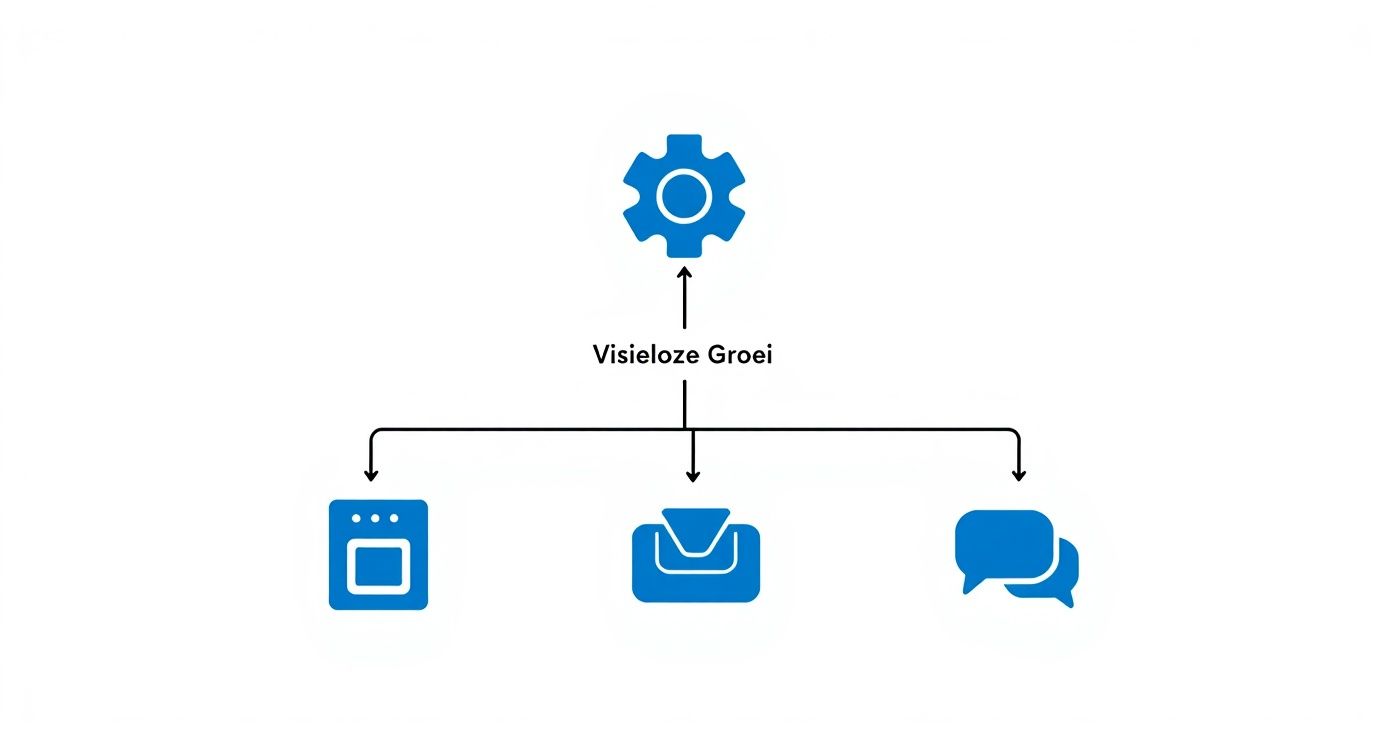 Visieloze Groei