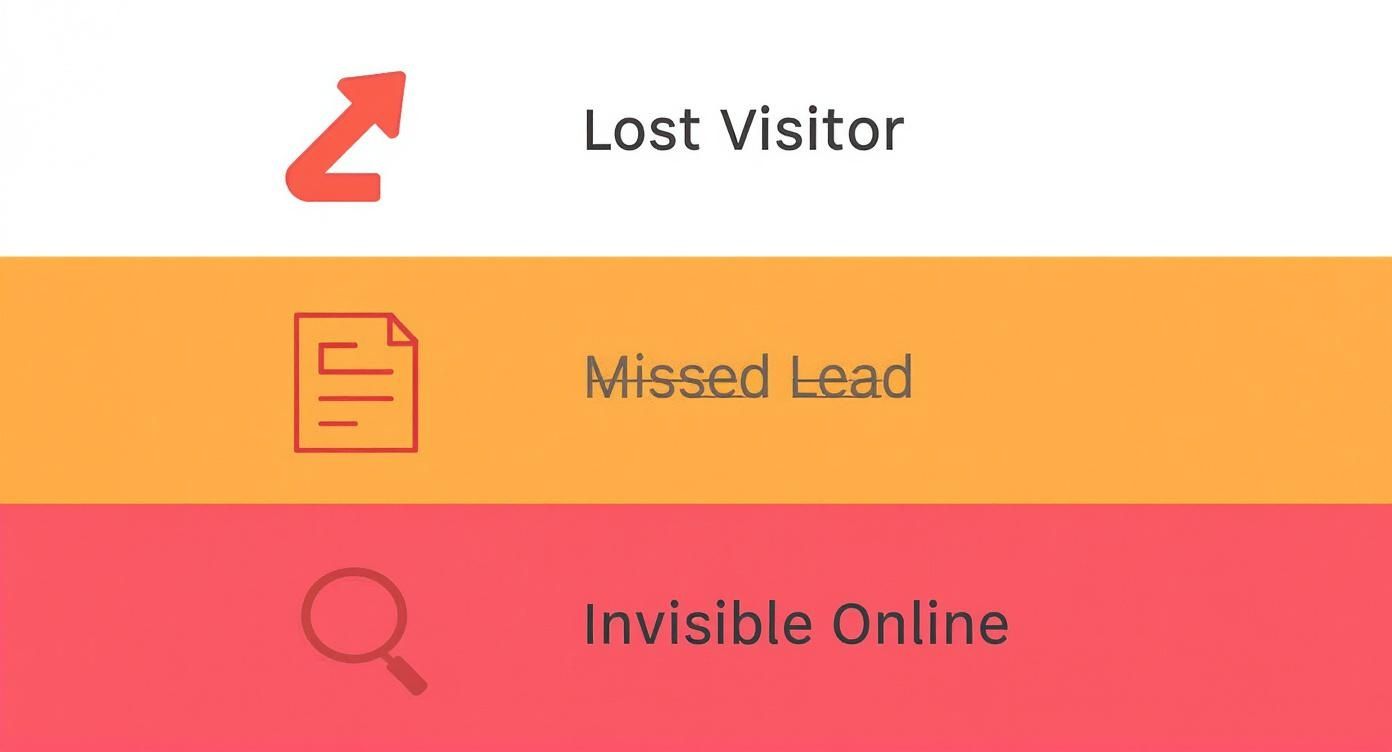 Lost Visitor

Missed Lead

Invisible Online