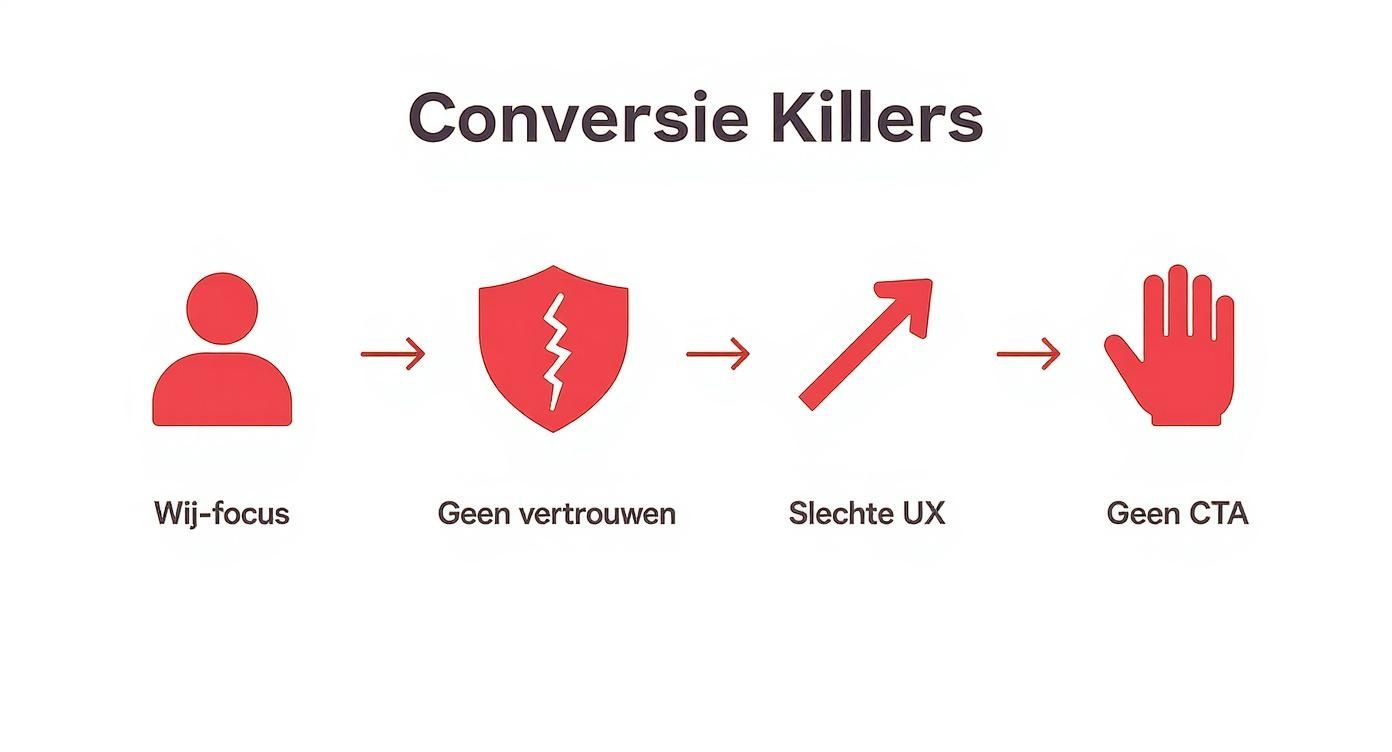 Conversie Killers

Wij-focus

Geen vertrouwen

Slechte UX

Geen CTA