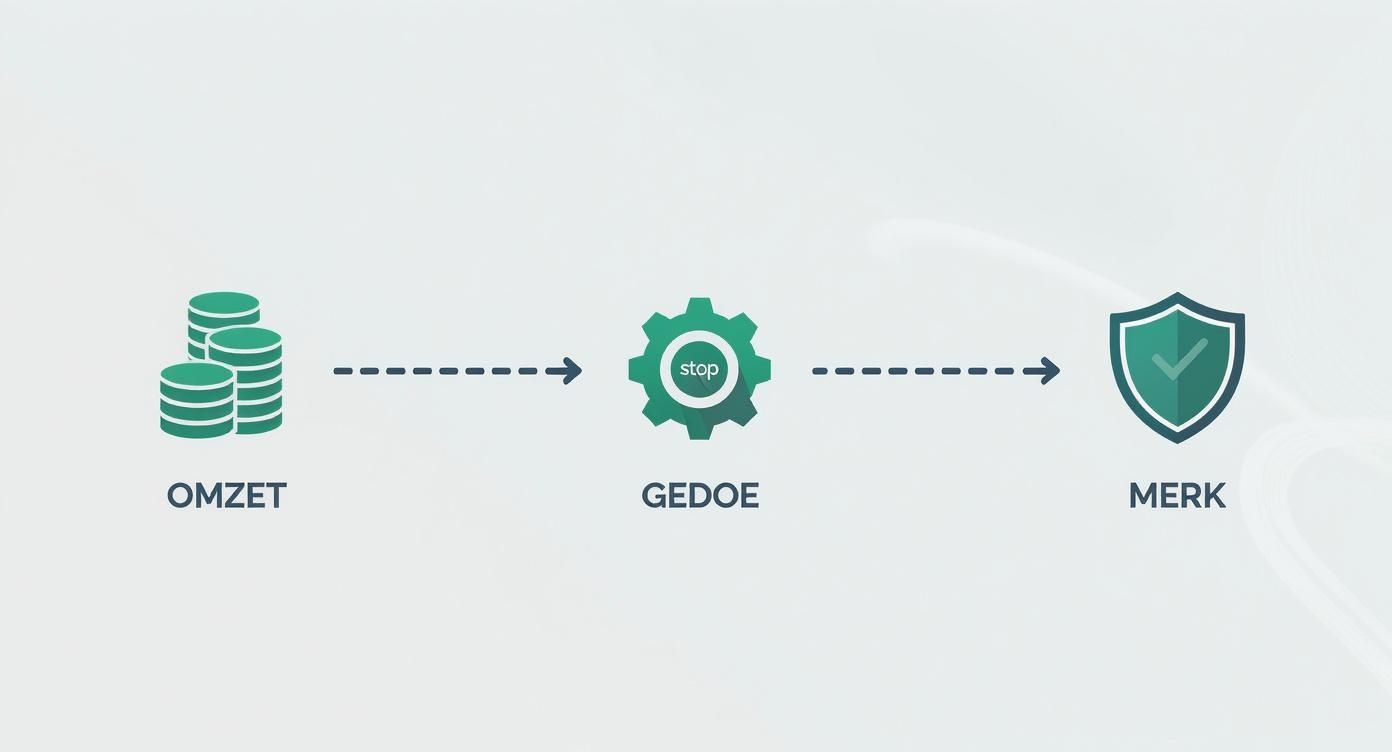 OMZET

stop

GEDOE

MERK