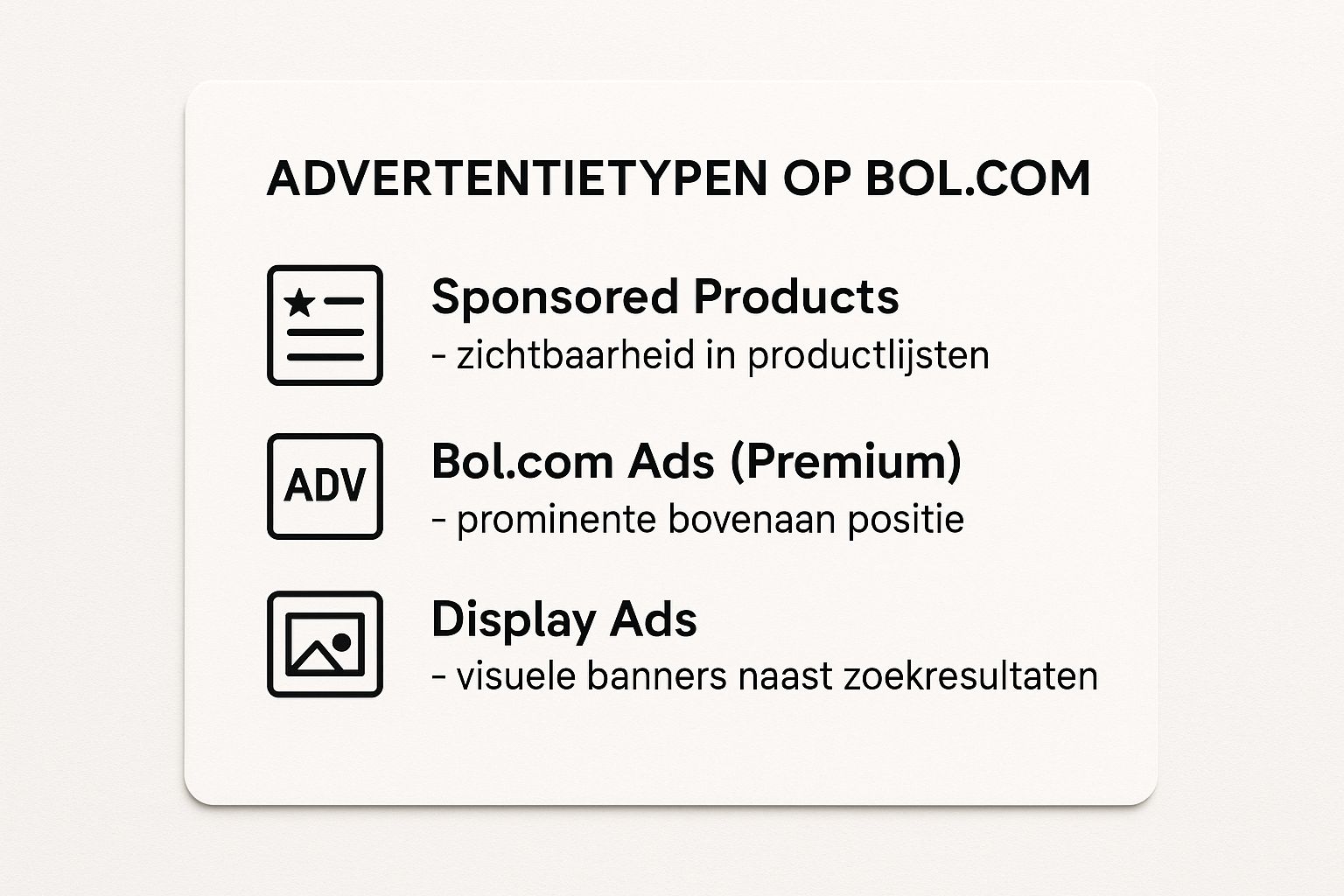 ADVERTENTIETYPEN OP BOL.COM

Sponsored Products
- zichtbaarheid in productlijsten

ADV

Bol.com Ads (Premium)
- prominente bovenaan positie

Display Ads
- visuele banners naast zoekresultaten