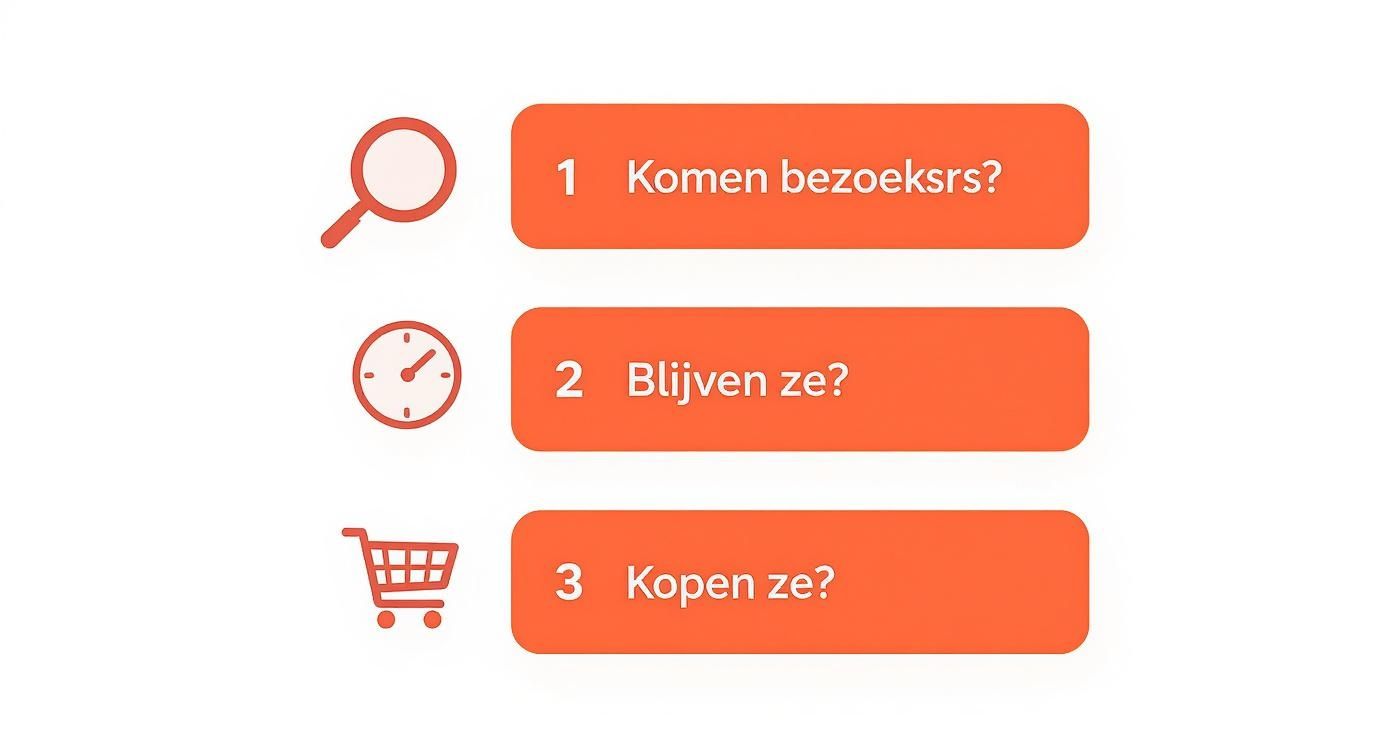 1 Komen bezoeksrs?

2 Blijven ze?

3 Kopen ze?