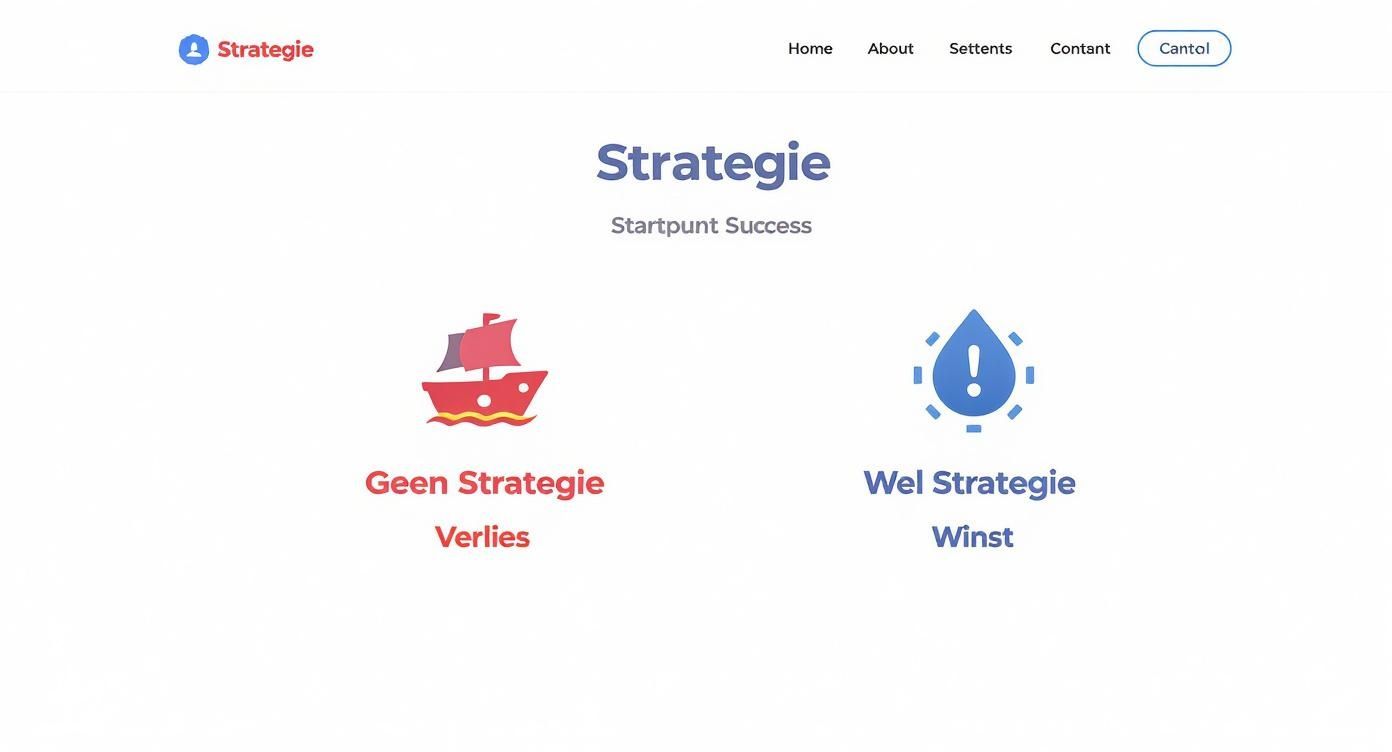 Strategie

Home About Settents Contant Cantol

Strategie

Startpunt Success

Geen Strategie

Verlies

Wel Strategie

Winst