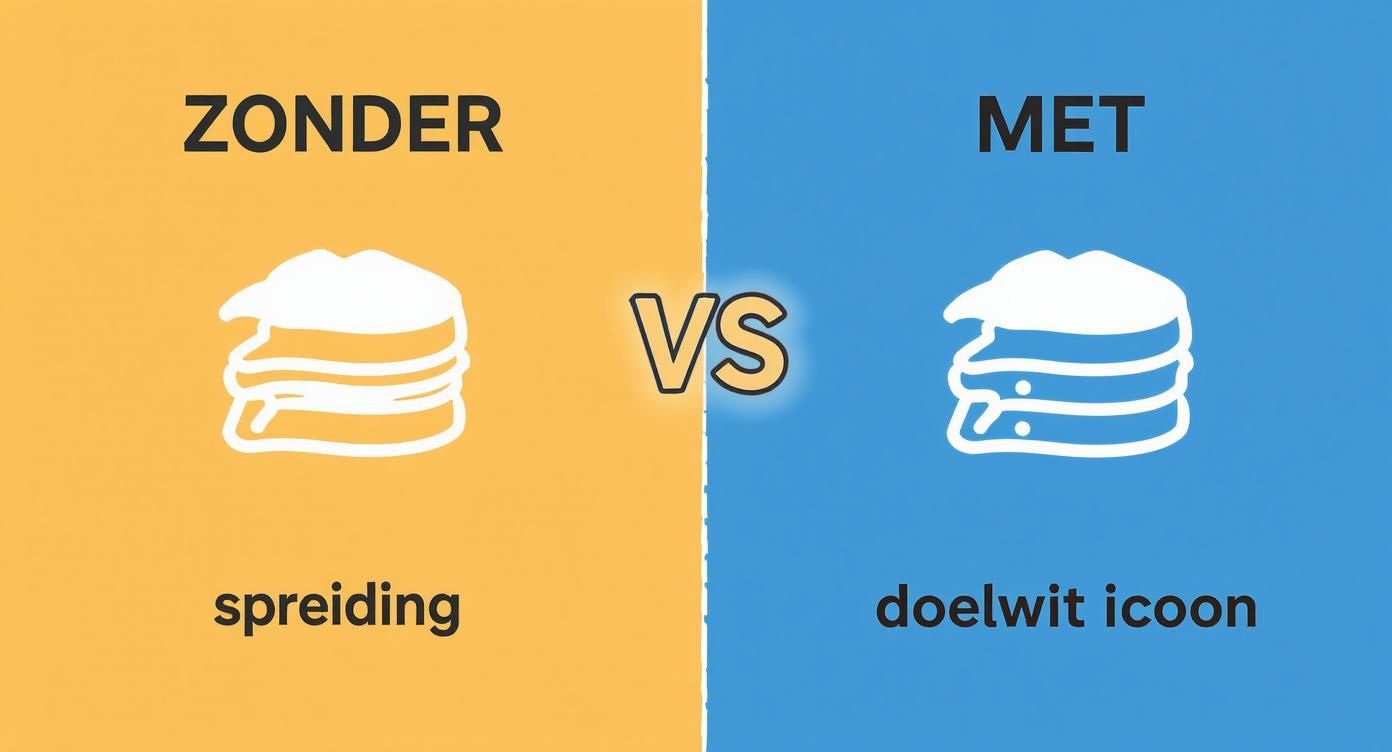 ZONDER

spreiding

VS

MET

doelwit icoon