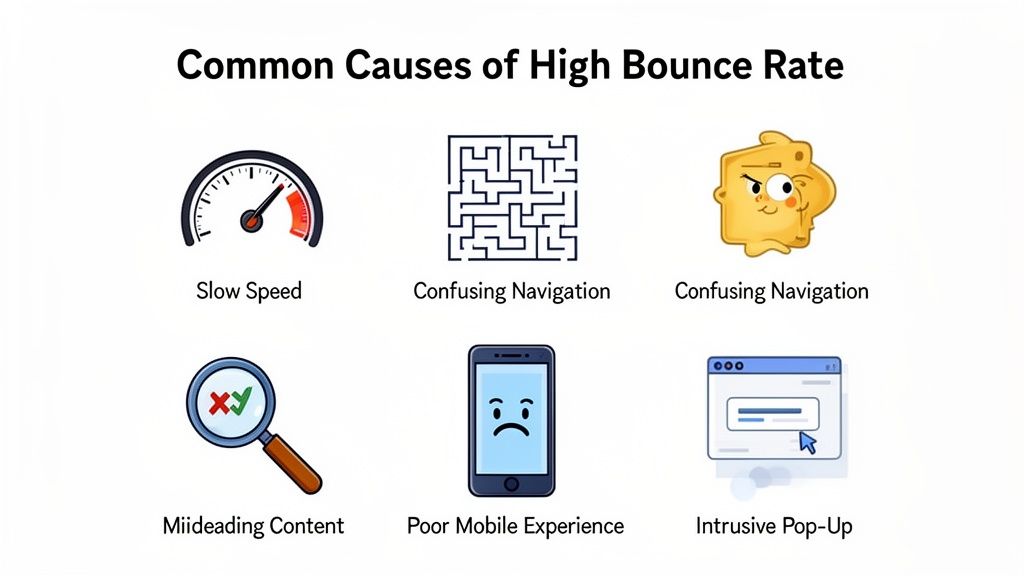 Common Causes of High Bounce Rate

Slow Speed

Confusing Navigation

Confusing Navigation

Miideading Content

Poor Mobile Experience

Intrusive Pop-Up