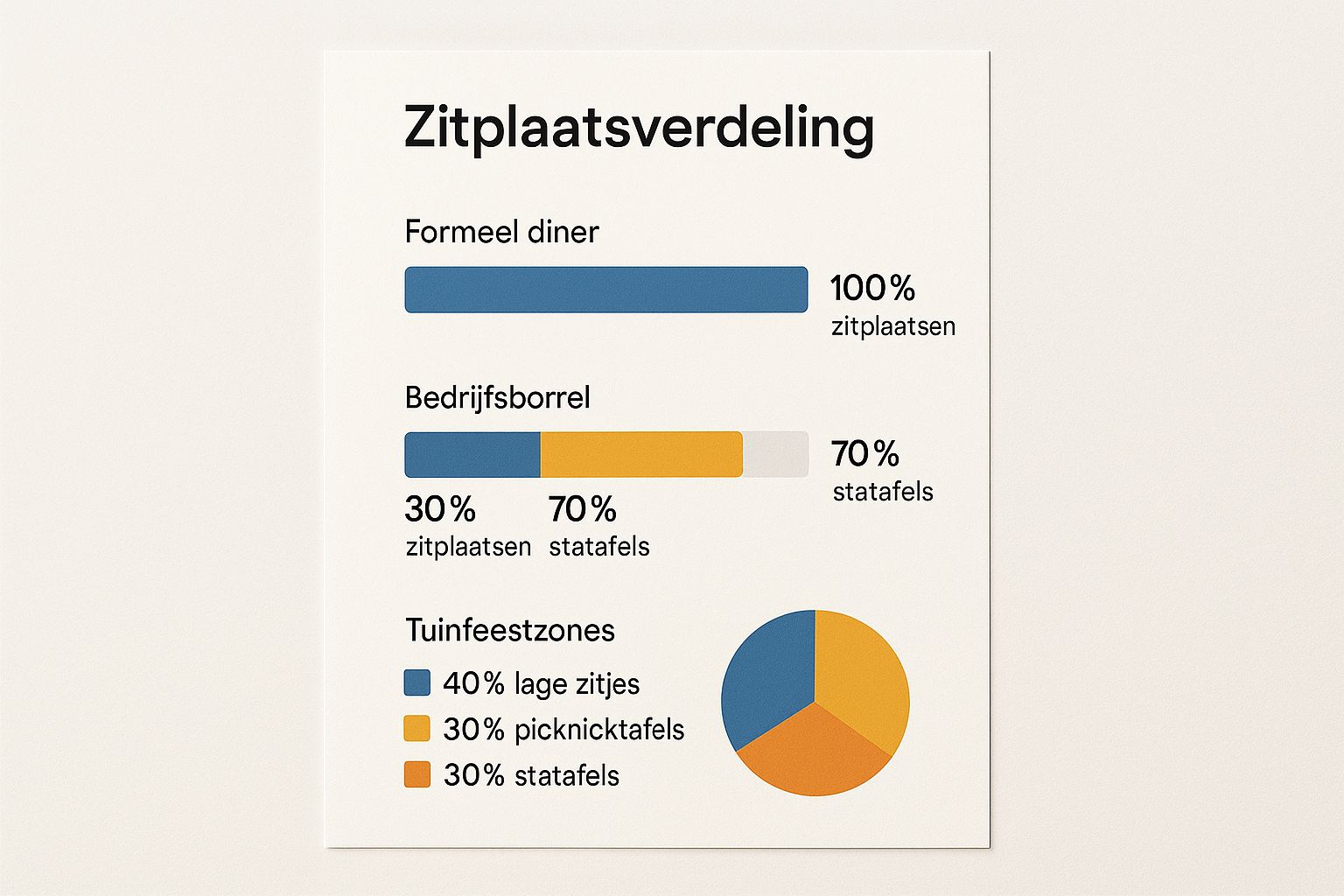 Zitplaatsverdeling

Formeel diner

100%
zitplaatsen

Bedrijfsborrel

70%
statafels

30%
zitplaatsen

70%
statafels

Tuinfeestzones

40% lage zitjes
30% picknicktafels
30% statafels