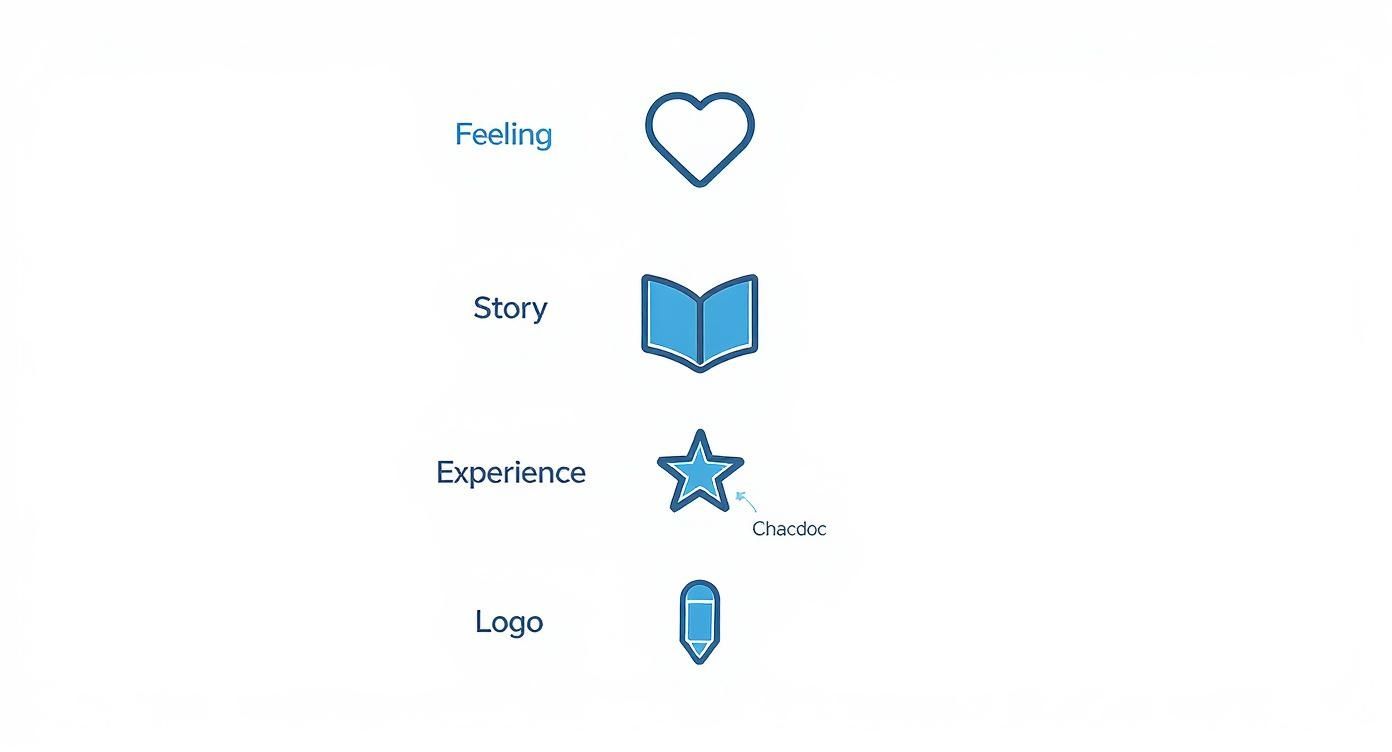 Feeling

Story

Experience

Chacdoc

Logo